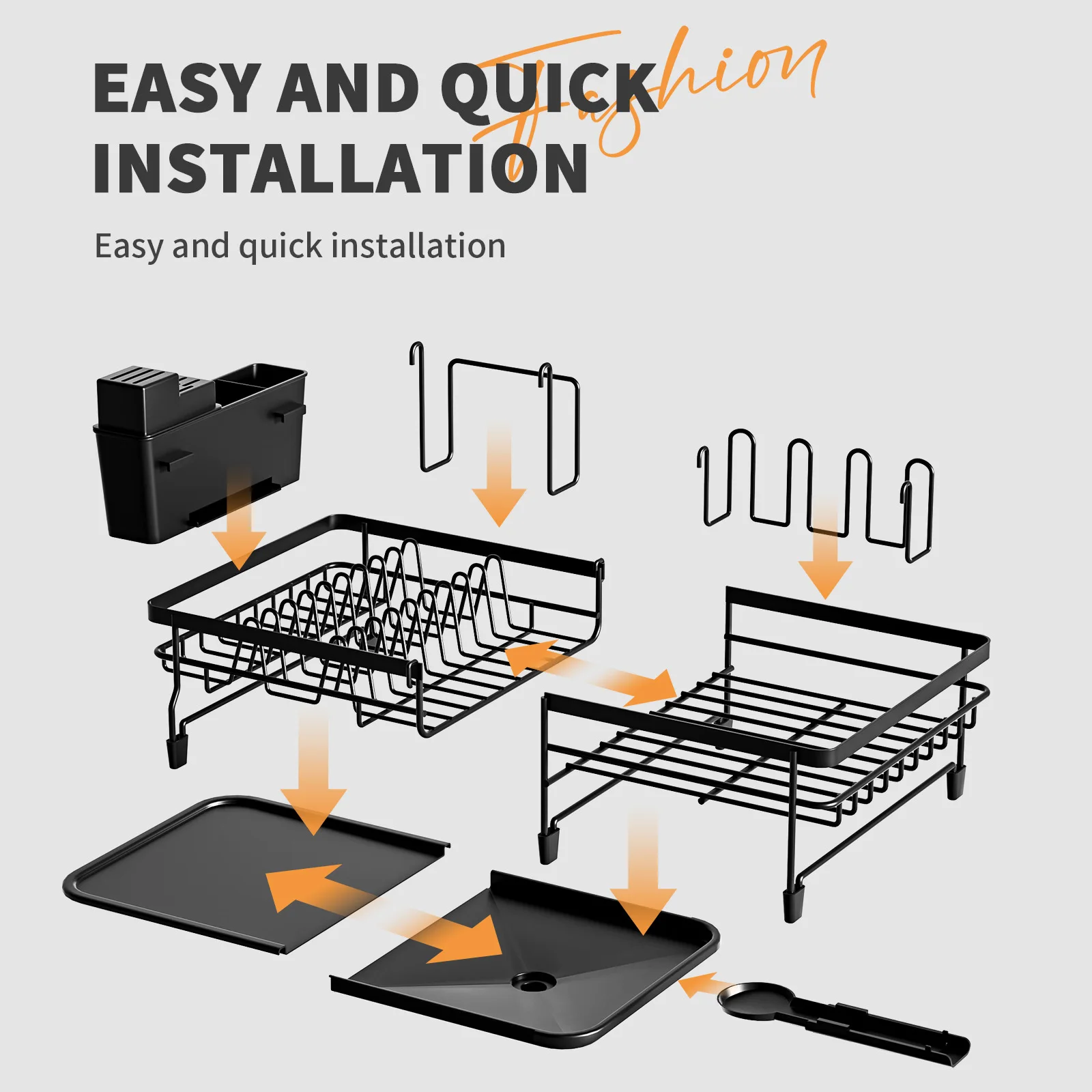 EASY AND QUICK
INSTALLATION
Fashion

Easy and quick installation