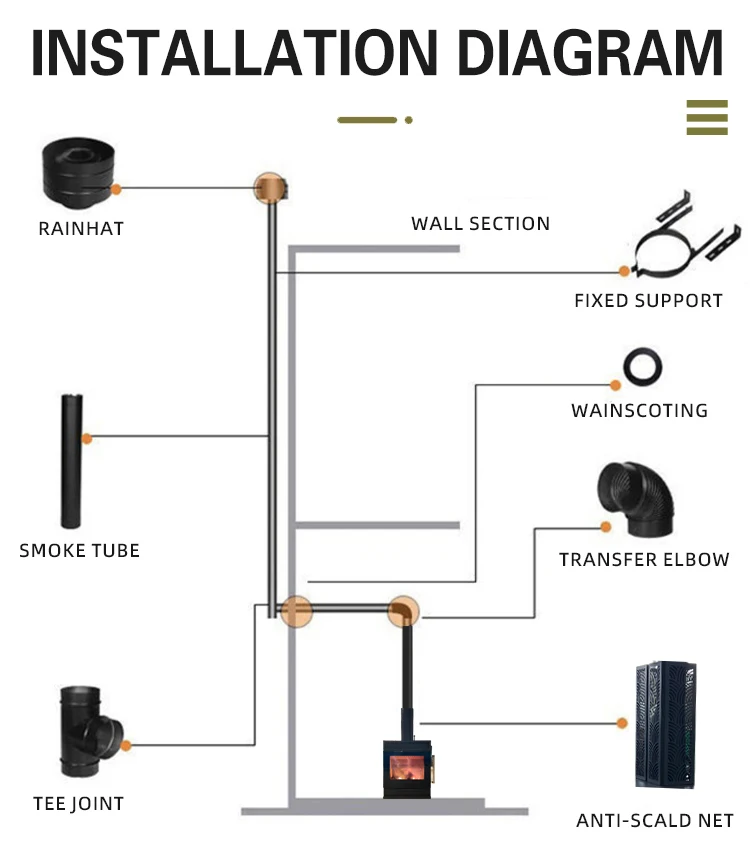 INSTALLATION DIAGRAM

RAINHAT

WALL SECTION

FIXED SUPPORT

WAINSCOTING

SMOKE TUBE

TRANSFER ELBOW

TEE JOINT

ANTI-SCALD NET