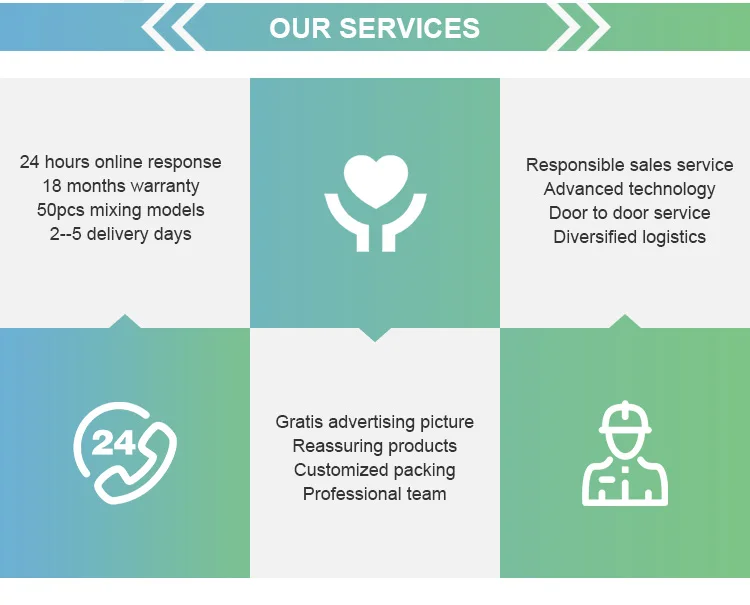 OUR SERVICES

24 hours online response
18 months warranty
50pcs mixing models
2--5 delivery days

Responsible sales service
Advanced technology
Door to door service
Diversified logistics

24

Gratis advertising picture
Reassuring products
Customized packing
Professional team