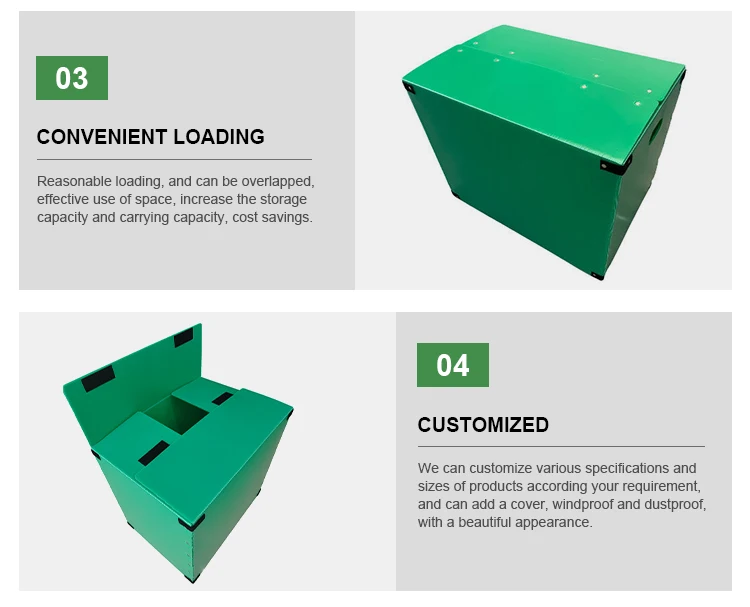 03

CONVENIENT LOADING

Reasonable loading, and can be overlapped, effective use of space, increase the storage capacity and carrying capacity, cost savings.

04

CUSTOMIZED

We can customize various specifications and sizes of products according your requirement, and can add a cover, windproof and dustproof, with a beautiful appearance.