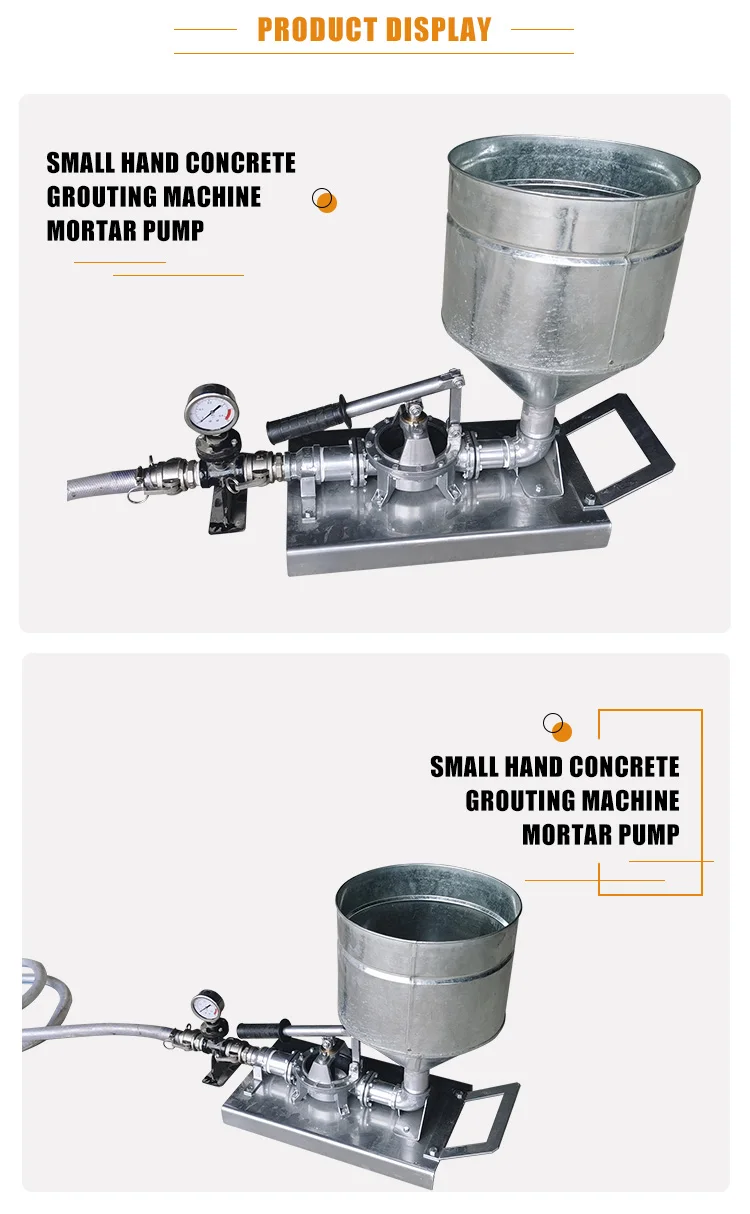 PRODUCT DISPLAY

SMALL HAND CONCRETE GROUTING MACHINE MORTAR PUMP

SMALL HAND CONCRETE GROUTING MACHINE MORTAR PUMP