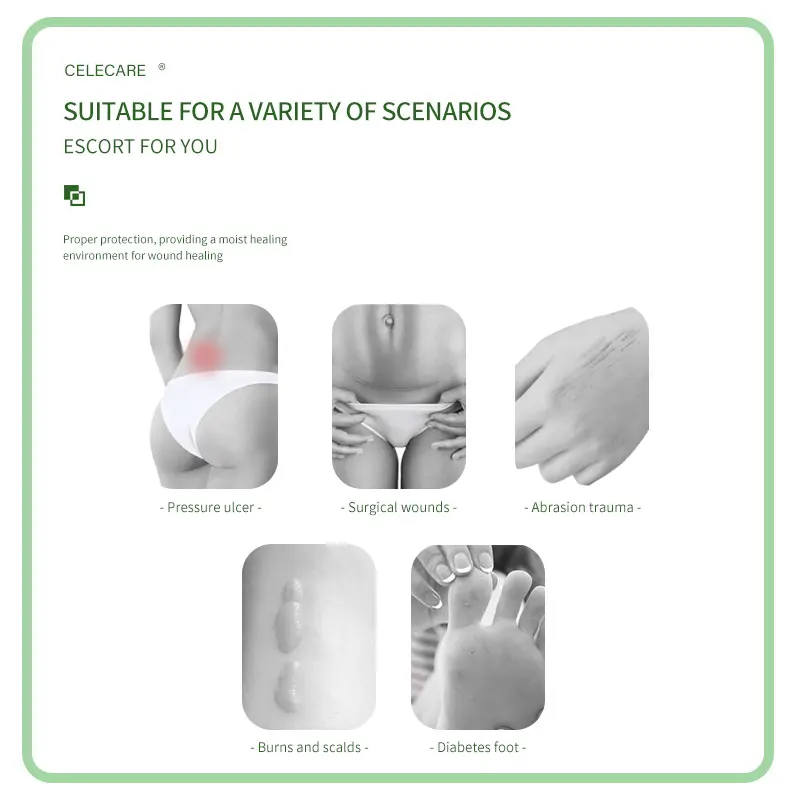 CELECARE ®

SUITABLE FOR A VARIETY OF SCENARIOS

ESCORT FOR YOU

Proper protection, providing a moist healing environment for wound healing

- Pressure ulcer -

- Surgical wounds -

- Abrasion trauma -

- Burns and scalds -

- Diabetes foot -