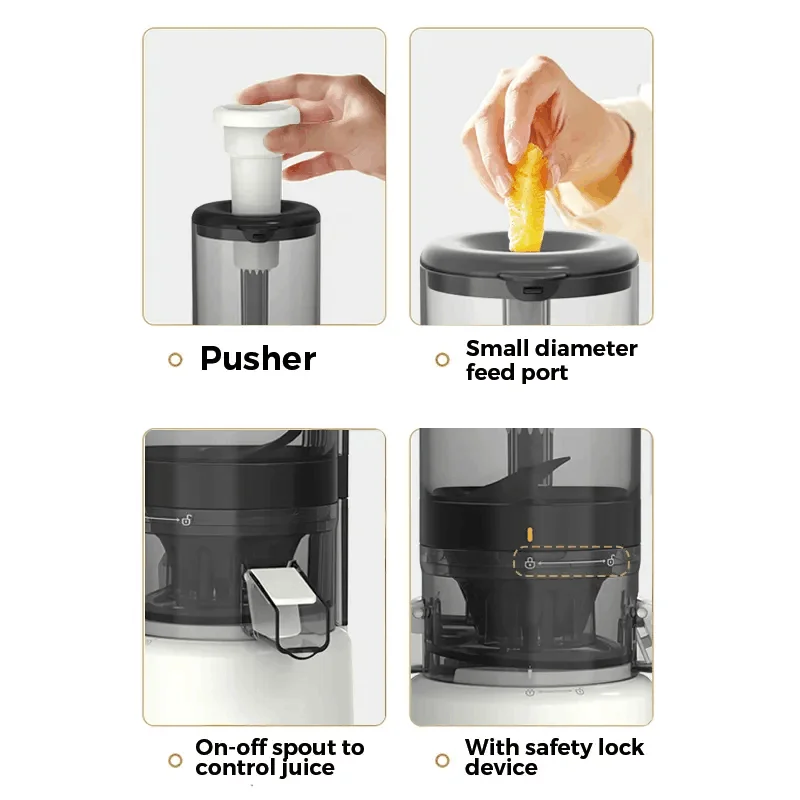 Pusher

Small diameter feed port

On-off spout to control juice

With safety lock device