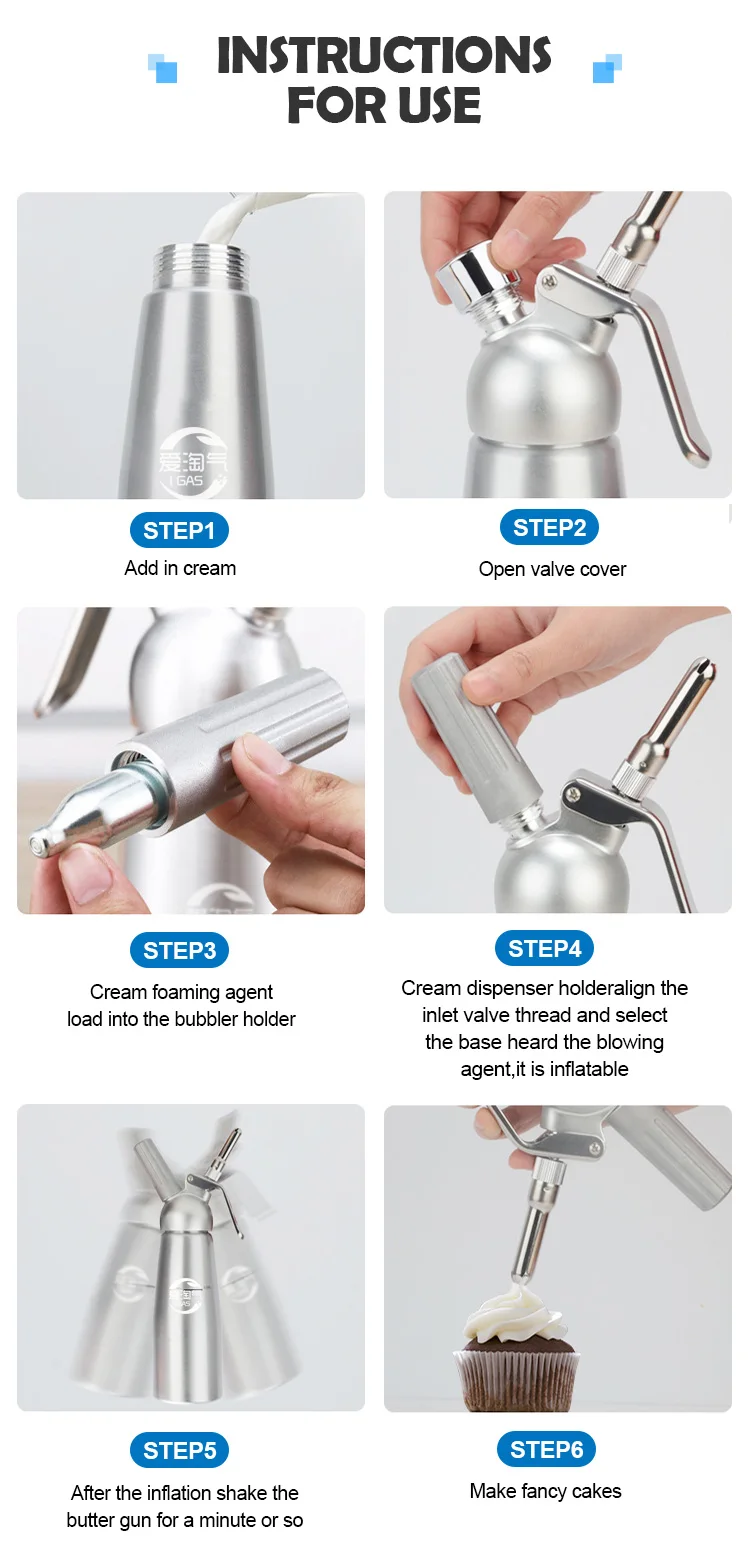 INSTRUCTIONS FOR USE

爱淘气
I GAS

STEP1
Add in cream

STEP2
Open valve cover

STEP3
Cream foaming agent load into the bubbler holder

STEP4
Cream dispenser holderalign the inlet valve thread and select the base heard the blowing agent,it is inflatable

STEP5
After the inflation shake the butter gun for a minute or so

STEP6
Make fancy cakes