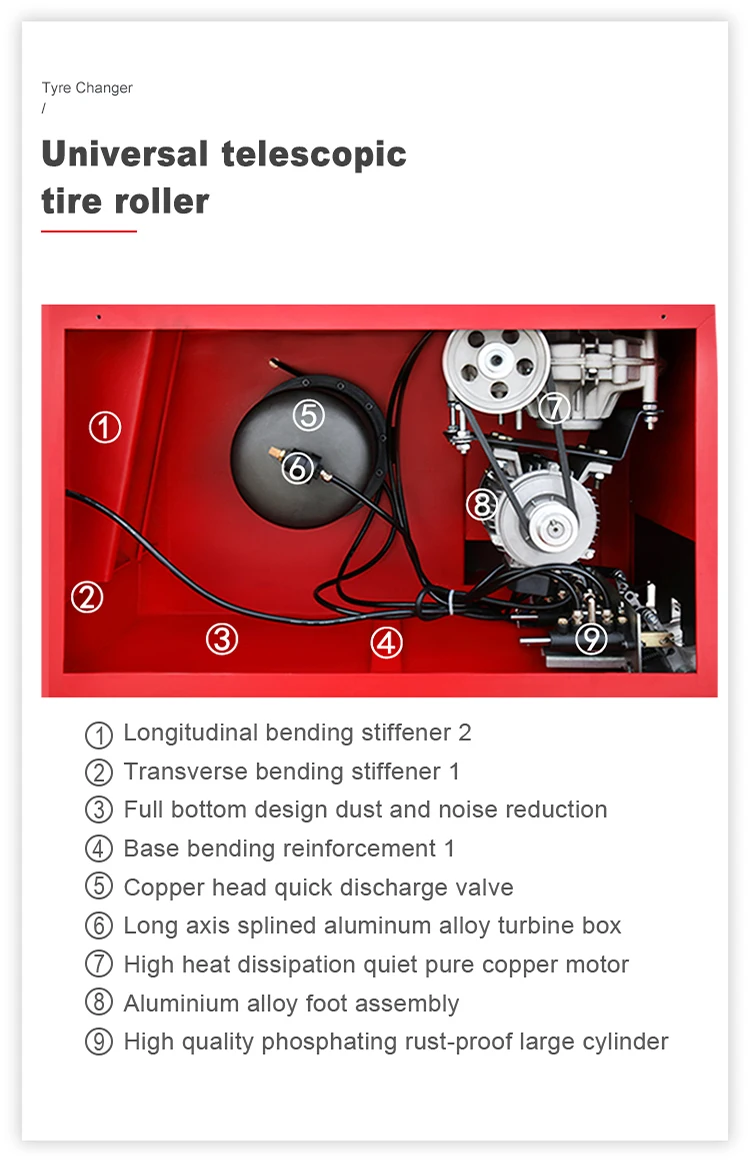 Tyre Changer
/

Universal telescopic tire roller

①
②
③
④
⑤
⑥
⑦
⑧
⑨

① Longitudinal bending stiffener 2
② Transverse bending stiffener 1
③ Full bottom design dust and noise reduction
④ Base bending reinforcement 1
⑤ Copper head quick discharge valve
⑥ Long axis splined aluminum alloy turbine box
⑦ High heat dissipation quiet pure copper motor
⑧ Aluminium alloy foot assembly
⑨ High quality phosphating rust-proof large cylinder