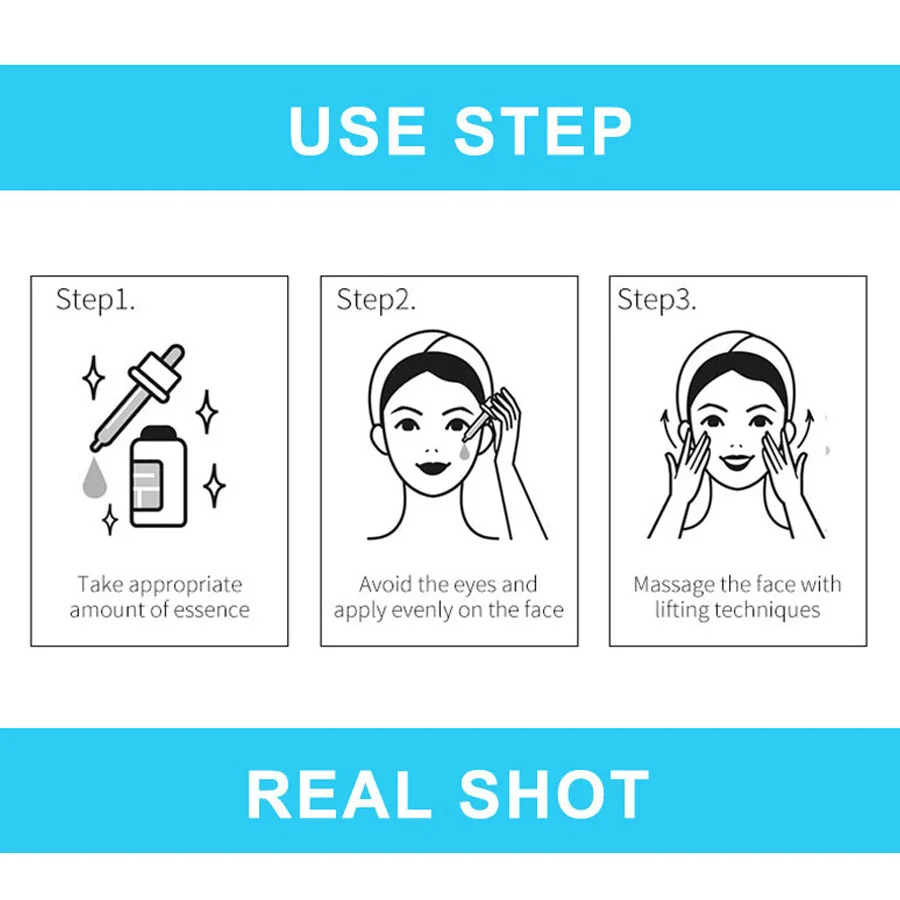 USE STEP

Step1.

Take appropriate amount of essence

Step2.

Avoid the eyes and apply evenly on the face

Step3.

Massage the face with lifting techniques

REAL SHOT