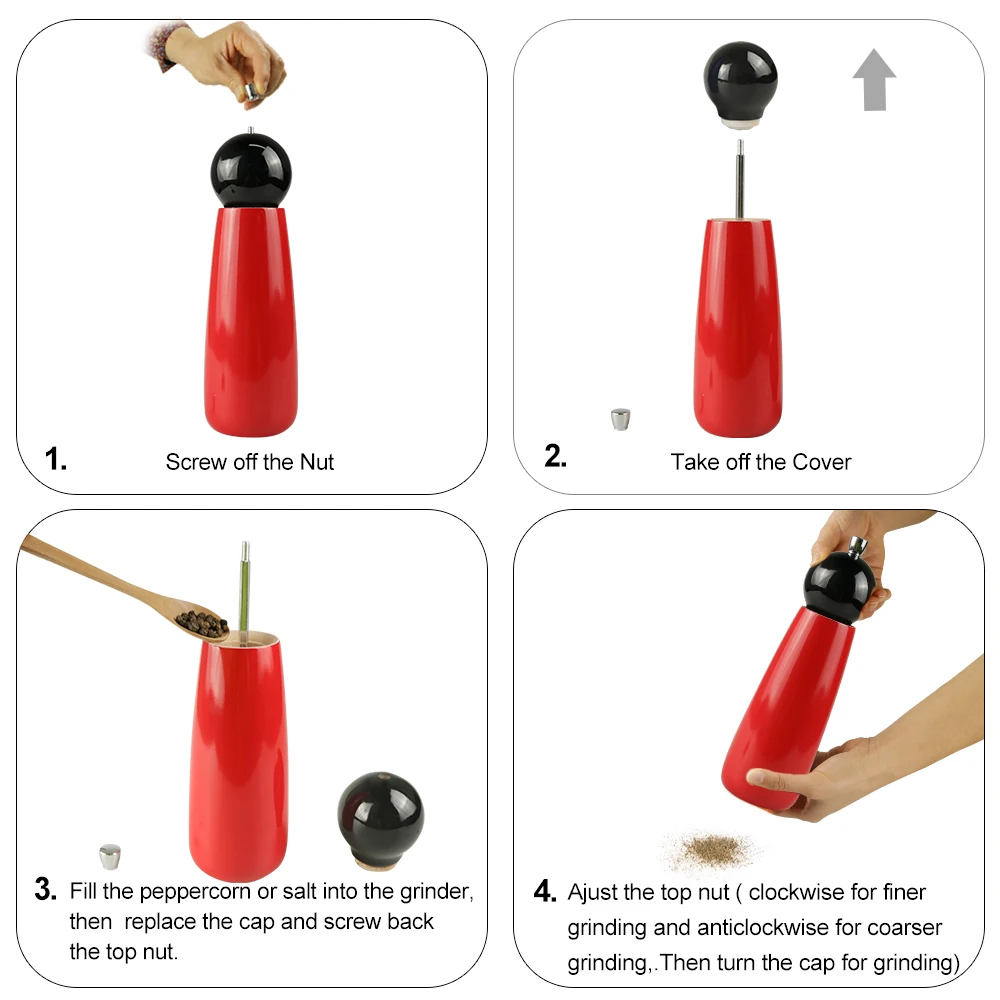 1. Screw off the Nut

2. Take off the Cover

3. Fill the peppercorn or salt into the grinder, then replace the cap and screw back the top nut.

4. Ajust the top nut ( clockwise for finer grinding and anticlockwise for coarser grinding,.Then turn the cap for grinding)