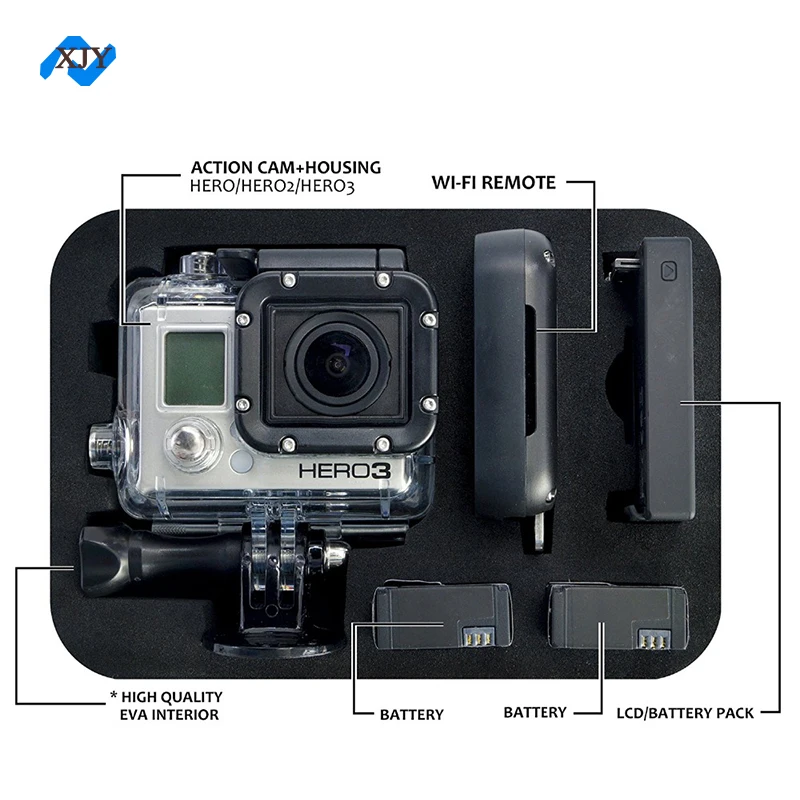 XJY

ACTION CAM+HOUSING
HERO/HERO2/HERO3

WI-FI REMOTE

HERO3

* HIGH QUALITY
EVA INTERIOR

BATTERY

BATTERY

LCD/BATTERY PACK