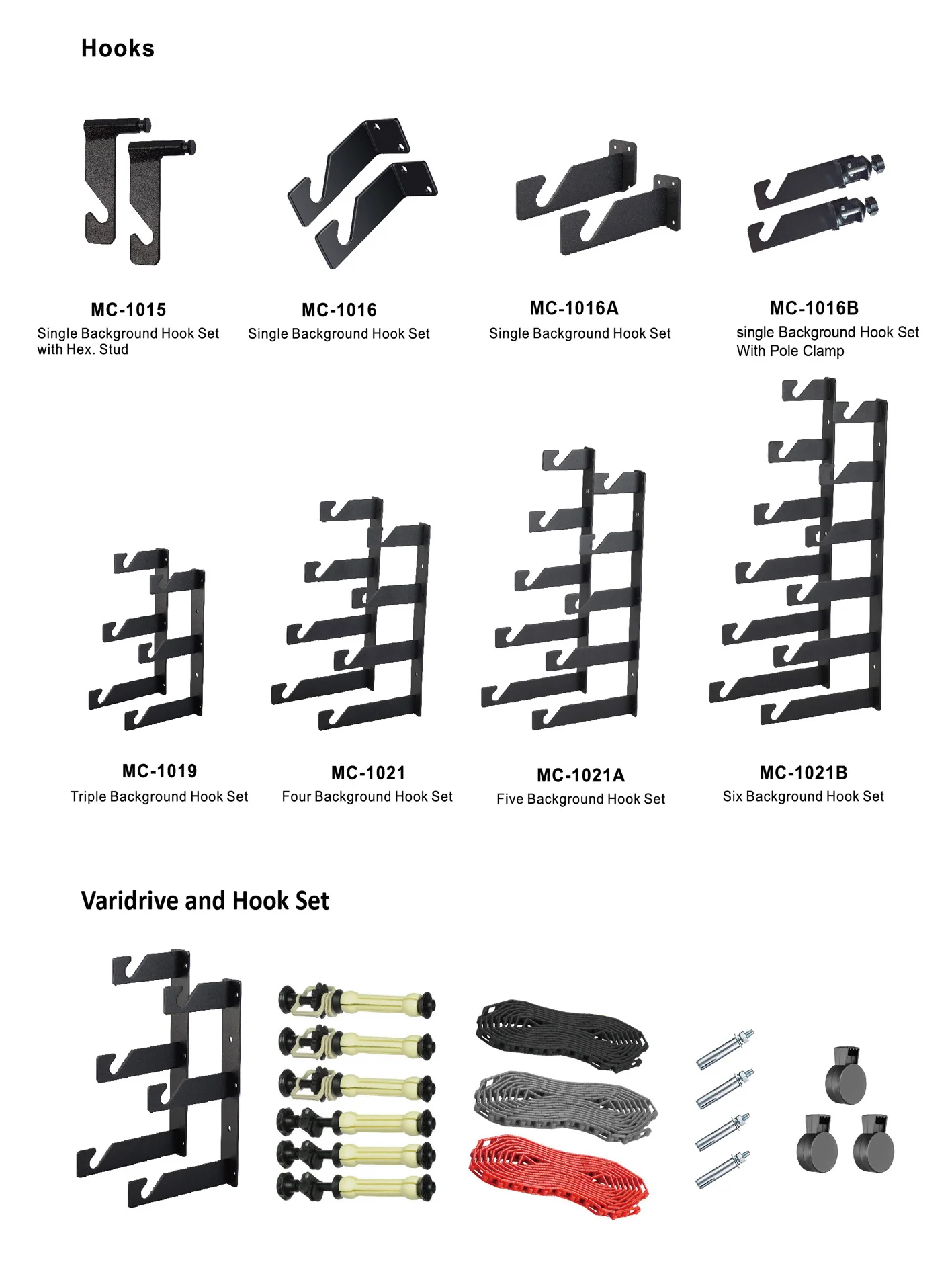 Hooks

MC-1015
Single Background Hook Set with Hex. Stud

MC-1016
Single Background Hook Set

MC-1016A
Single Background Hook Set

MC-1016B
single Background Hook Set With Pole Clamp

MC-1019
Triple Background Hook Set

MC-1021
Four Background Hook Set

MC-1021A
Five Background Hook Set

MC-1021B
Six Background Hook Set

Varidrive and Hook Set