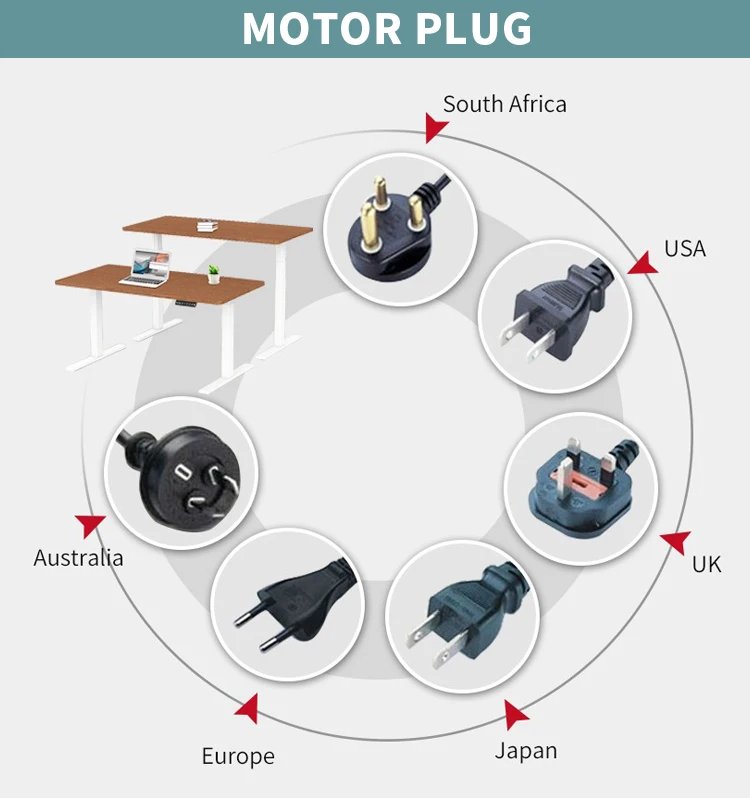 MOTOR PLUG

South Africa

USA

UK

Japan

Europe

Australia