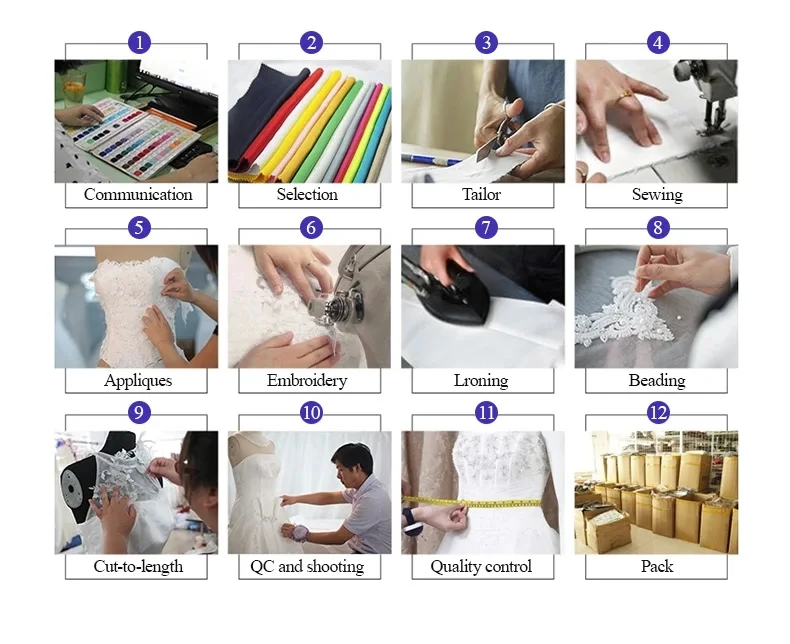 1
Communication

2
Selection

3
Tailor

4
Sewing

5
Appliques

6
Embroidery

7
Lroning

8
Beading

9
Cut-to-length

10
QC and shooting

11
Quality control

12
Pack