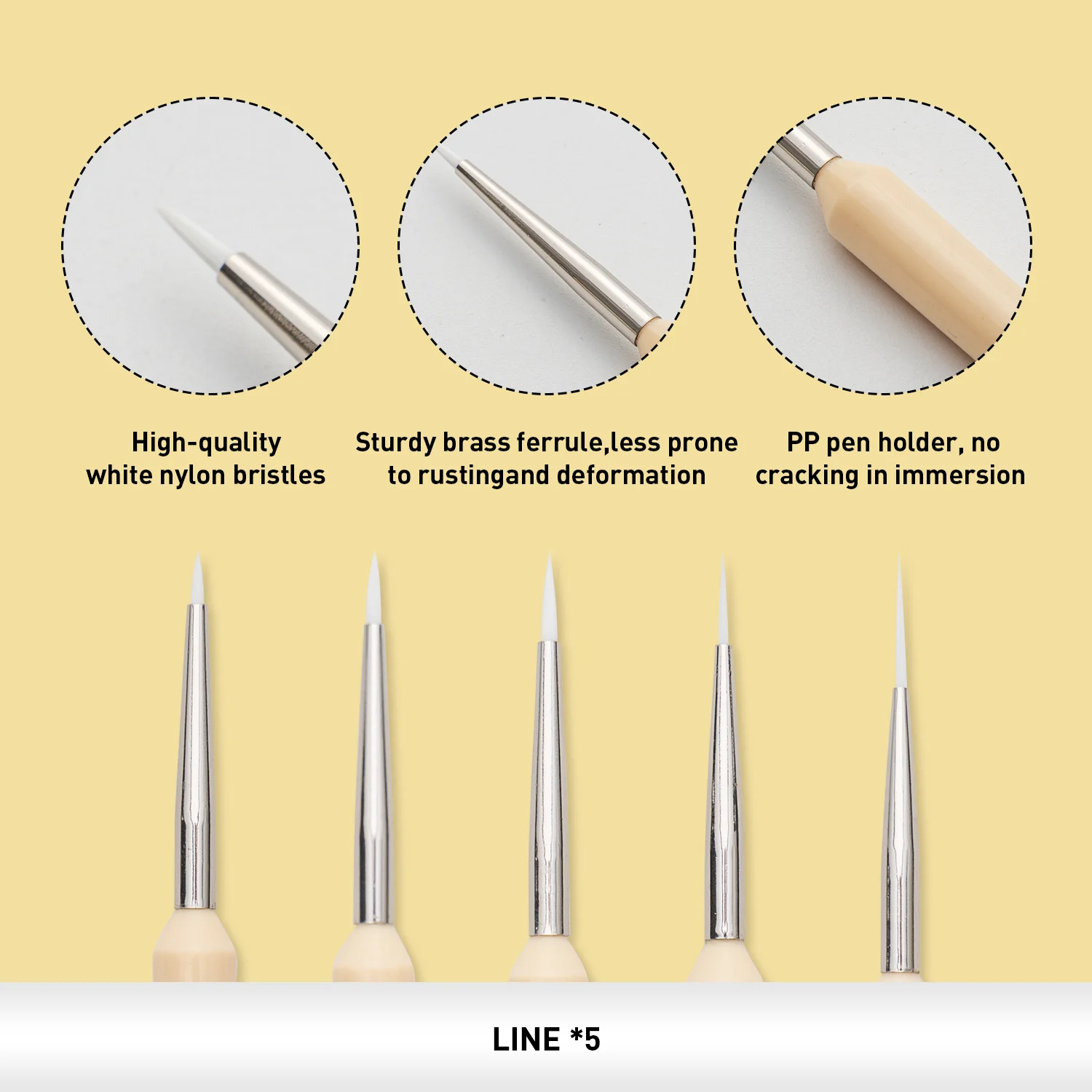 High-quality white nylon bristles

Sturdy brass ferrule,less prone to rustingand deformation

PP pen holder, no cracking in immersion

LINE *5