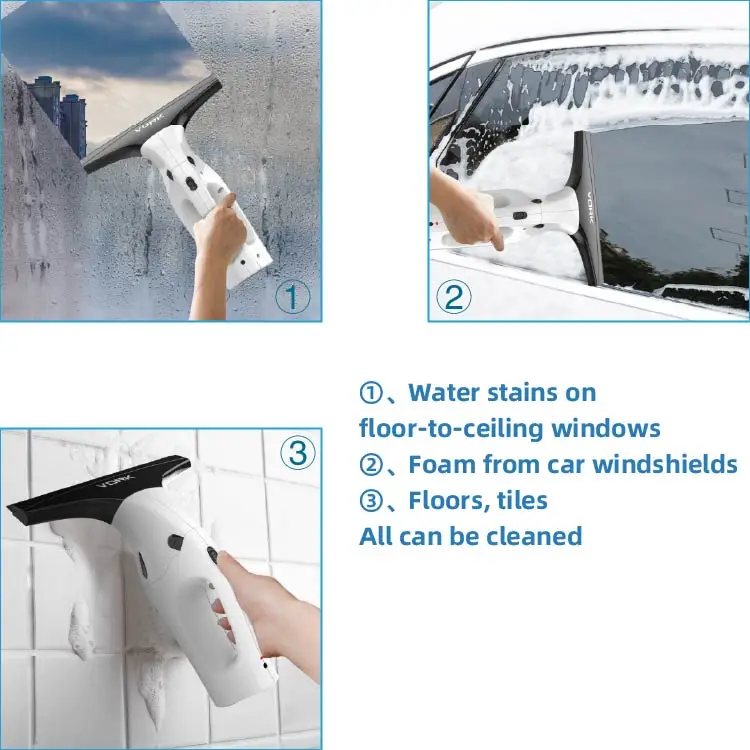 VORK

①

VORK

②

③

VORK

①、Water stains on floor-to-ceiling windows
②、Foam from car windshields
③、Floors, tiles
All can be cleaned