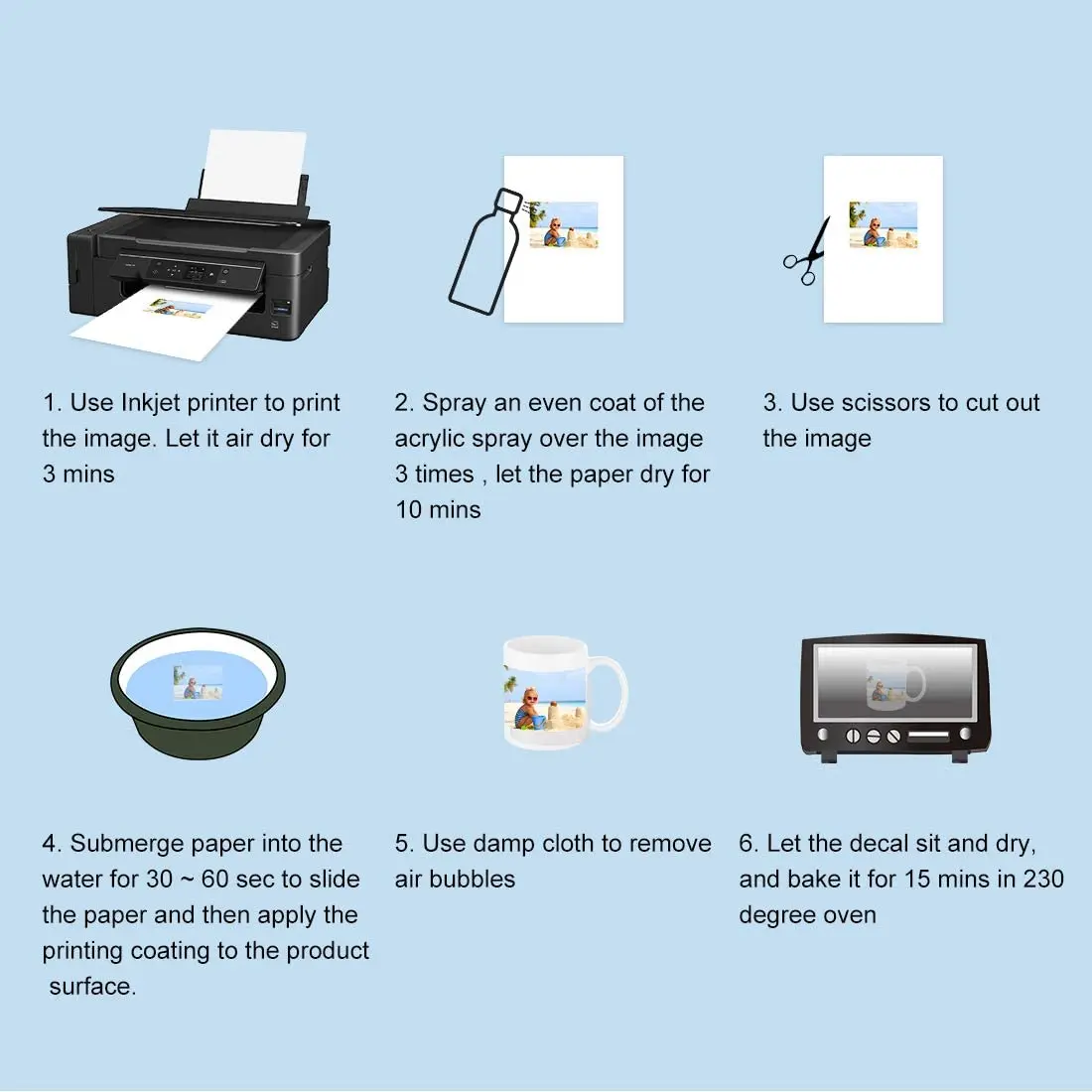 1. Use Inkjet printer to print the image. Let it air dry for 3 mins

2. Spray an even coat of the acrylic spray over the image 3 times , let the paper dry for 10 mins

3. Use scissors to cut out the image

4. Submerge paper into the water for 30 ~ 60 sec to slide the paper and then apply the printing coating to the product surface.

5. Use damp cloth to remove air bubbles

6. Let the decal sit and dry, and bake it for 15 mins in 230 degree oven