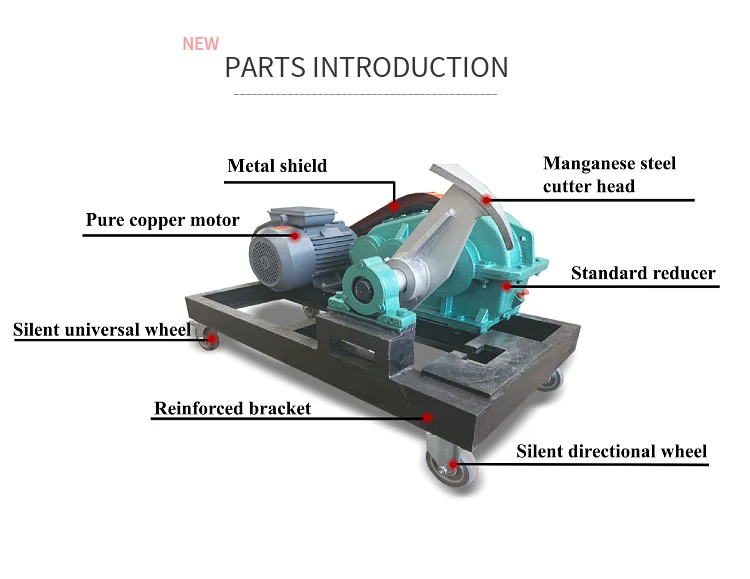 NEW
PARTS INTRODUCTION

Metal shield

Manganese steel cutter head

Pure copper motor

Standard reducer

Silent universal wheel

Reinforced bracket

Silent directional wheel