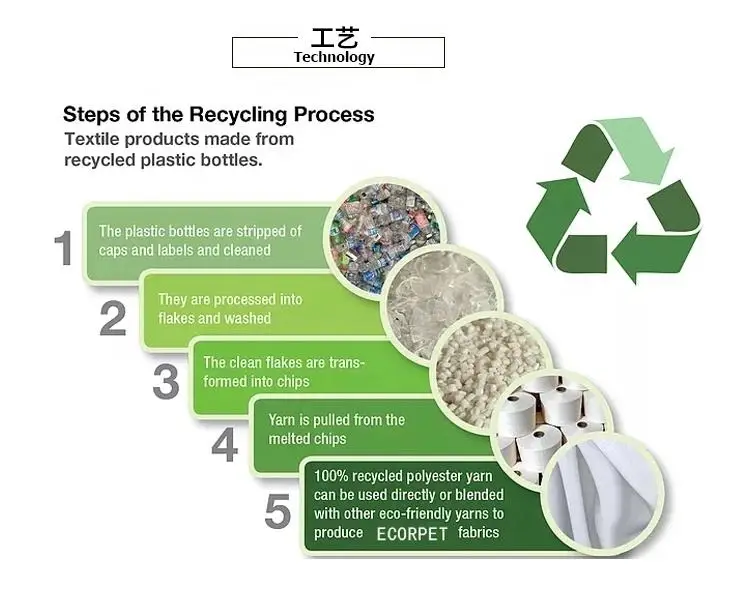 工艺
Technology

Steps of the Recycling Process
Textile products made from recycled plastic bottles.

1
The plastic bottles are stripped of caps and labels and cleaned

2
They are processed into flakes and washed

3
The clean flakes are transformed into chips

4
Yarn is pulled from the melted chips

5
100% recycled polyester yarn can be used directly or blended with other eco-friendly yarns to produce ECORPET fabrics