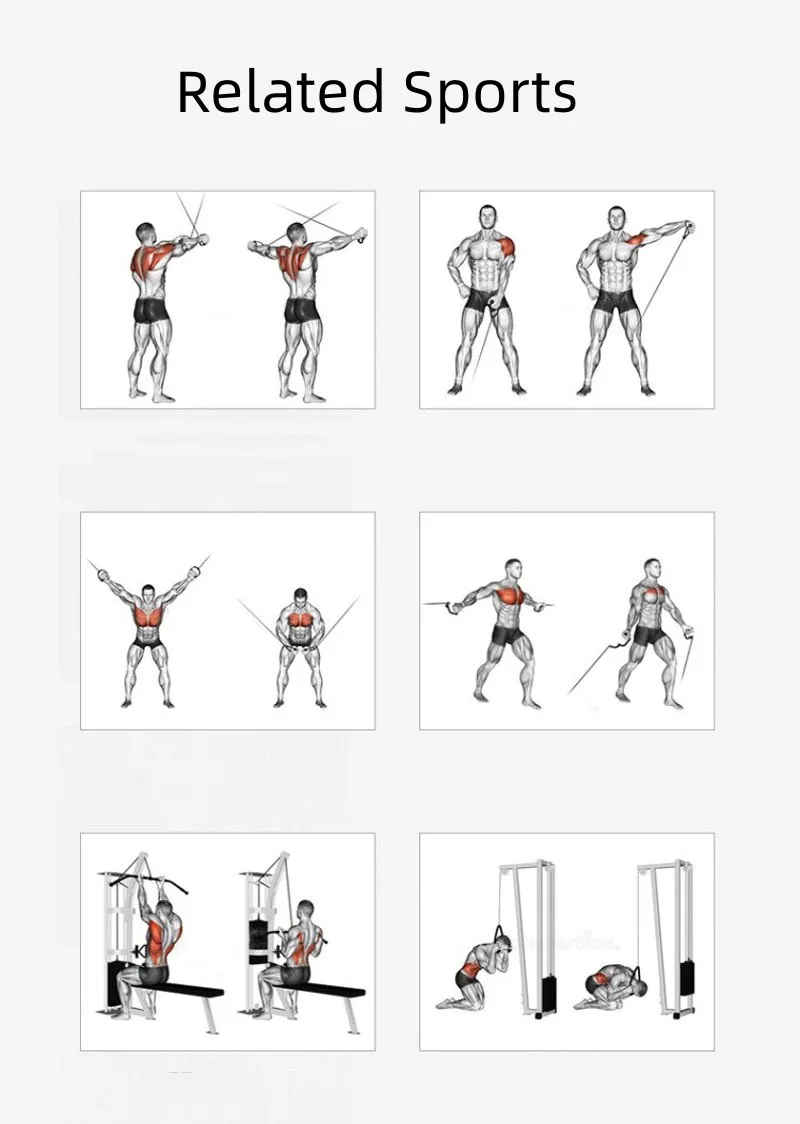 Related Sports