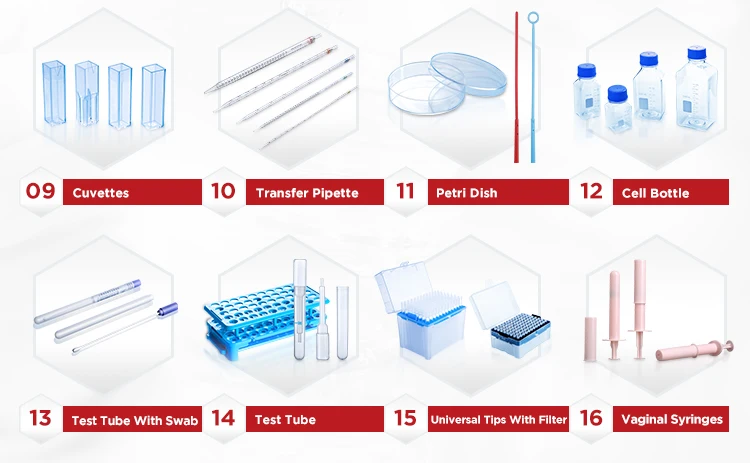 09 Cuvettes

10 Transfer Pipette

11 Petri Dish

12 Cell Bottle

13 Test Tube With Swab

14 Test Tube

15 Universal Tips With Filter

16 Vaginal Syringes