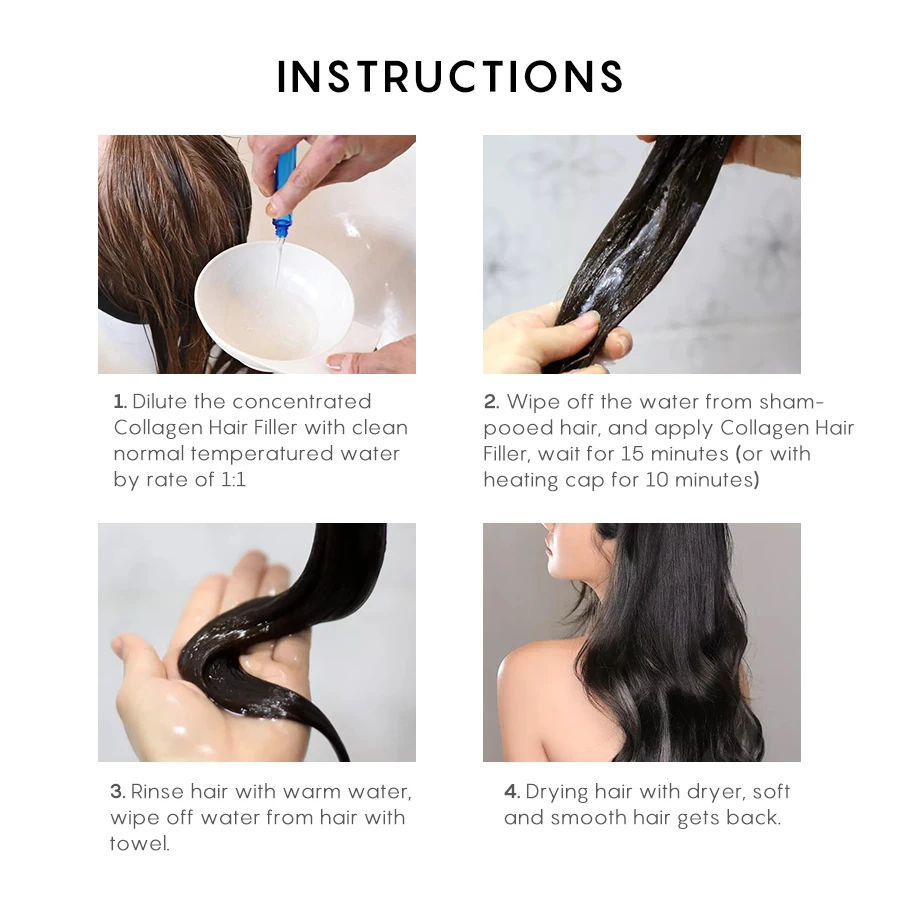 INSTRUCTIONS

1. Dilute the concentrated Collagen Hair Filler with clean normal temperatured water by rate of 1:1

2. Wipe off the water from shampooed hair, and apply Collagen Hair Filler, wait for 15 minutes (or with heating cap for 10 minutes)

3. Rinse hair with warm water, wipe off water from hair with towel.

4. Drying hair with dryer, soft and smooth hair gets back.