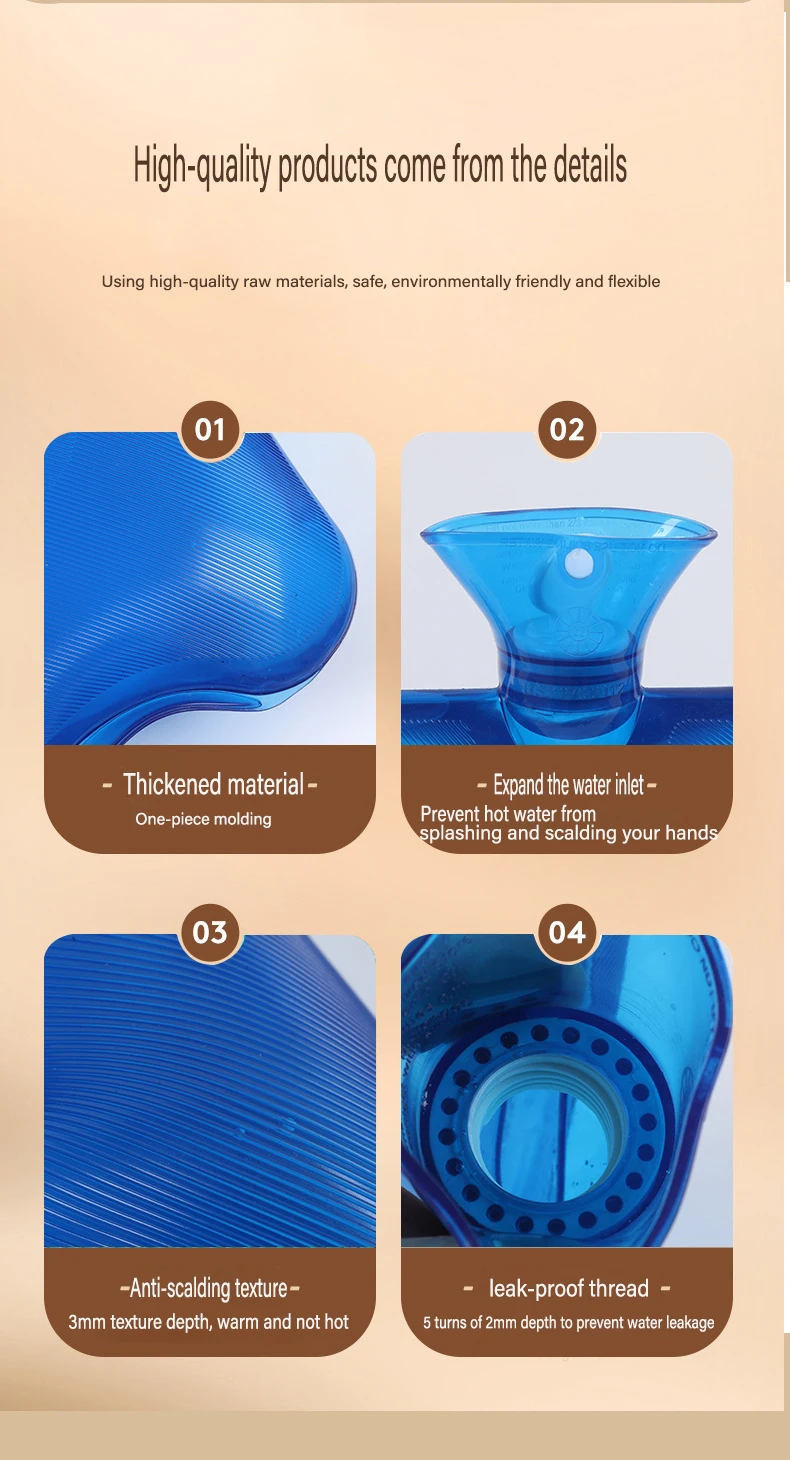 High-quality products come from the details

Using high-quality raw materials, safe, environmentally friendly and flexible

01

- Thickened material -

One-piece molding

02

- Expand the water inlet -

Prevent hot water from splashing and scalding your hands

03

-Anti-scalding texture -

3mm texture depth, warm and not hot

04

- leak-proof thread -

5 turns of 2mm depth to prevent water leakage