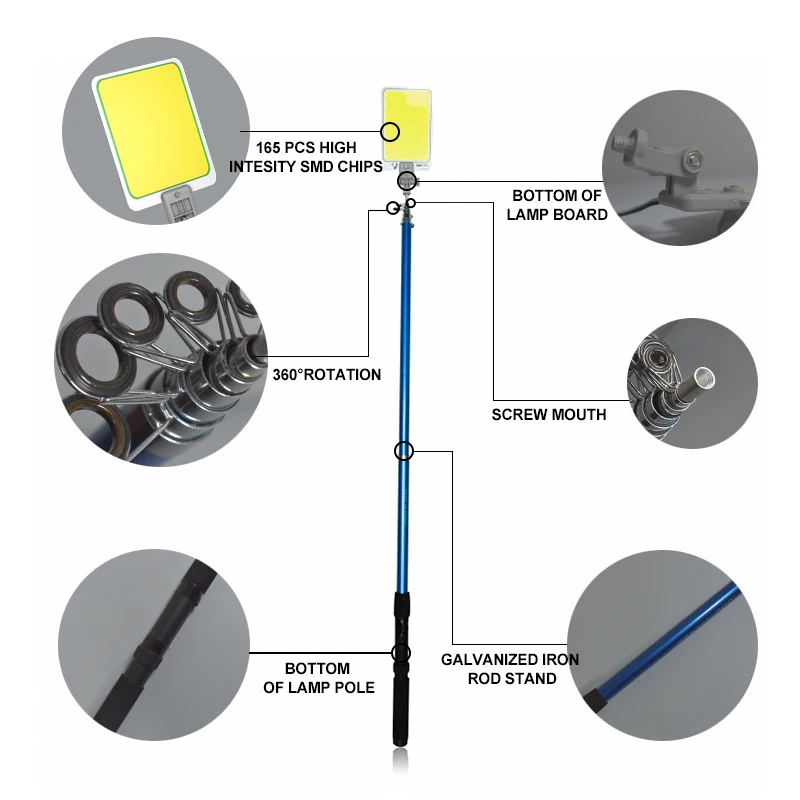 165 PCS HIGH INTESITY SMD CHIPS

BOTTOM OF LAMP BOARD

360°ROTATION

SCREW MOUTH

BOTTOM OF LAMP POLE

GALVANIZED IRON ROD STAND