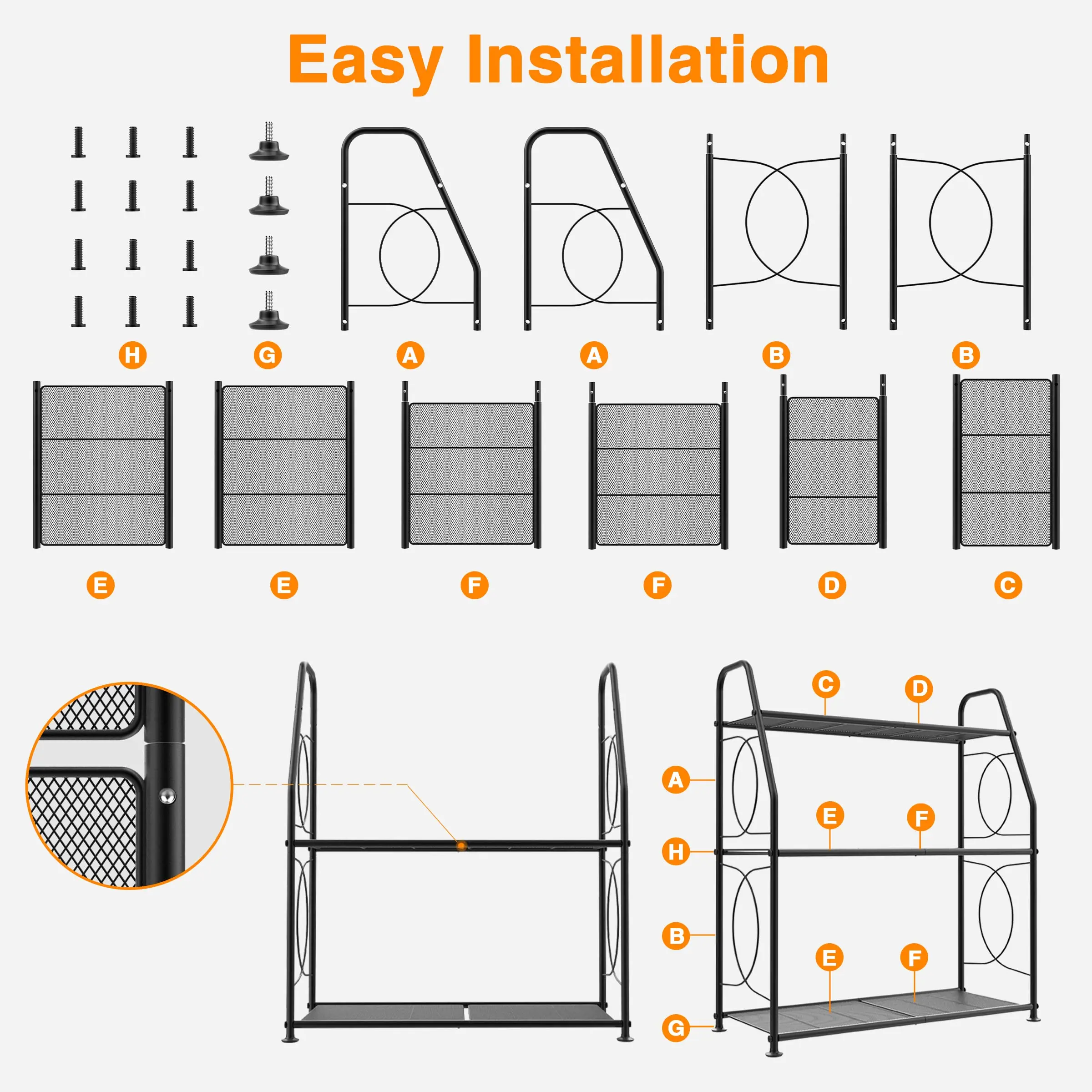 Easy Installation

H G A A B B

E E F F D C

C D
A
E F
H
B
E F
G