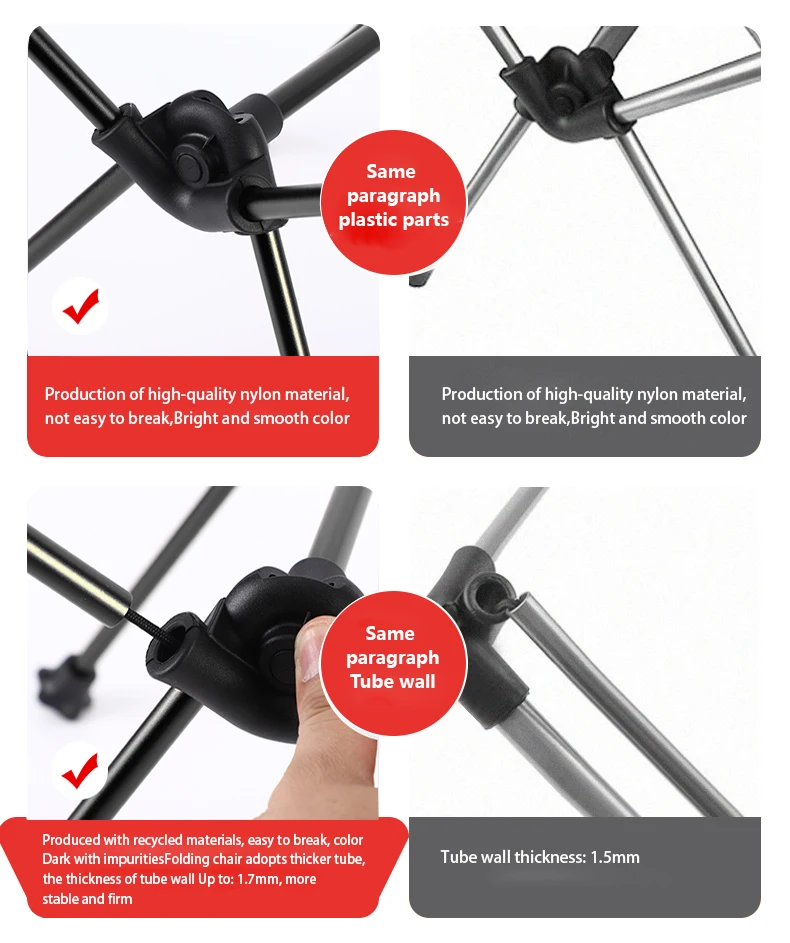 Same paragraph plastic parts

Production of high-quality nylon material, not easy to break,Bright and smooth color

Production of high-quality nylon material, not easy to break,Bright and smooth color

Same paragraph Tube wall

Produced with recycled materials, easy to break, color Dark with impuritiesFolding chair adopts thicker tube, the thickness of tube wall Up to: 1.7mm, more stable and firm

Tube wall thickness: 1.5mm