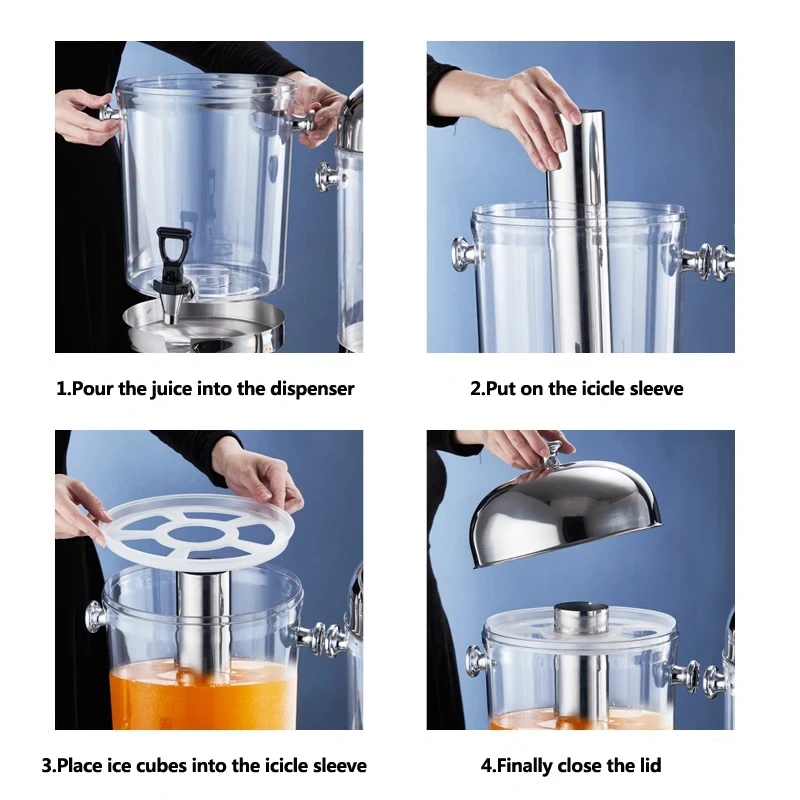 1.Pour the juice into the dispenser

2.Put on the icicle sleeve

3.Place ice cubes into the icicle sleeve

4.Finally close the lid