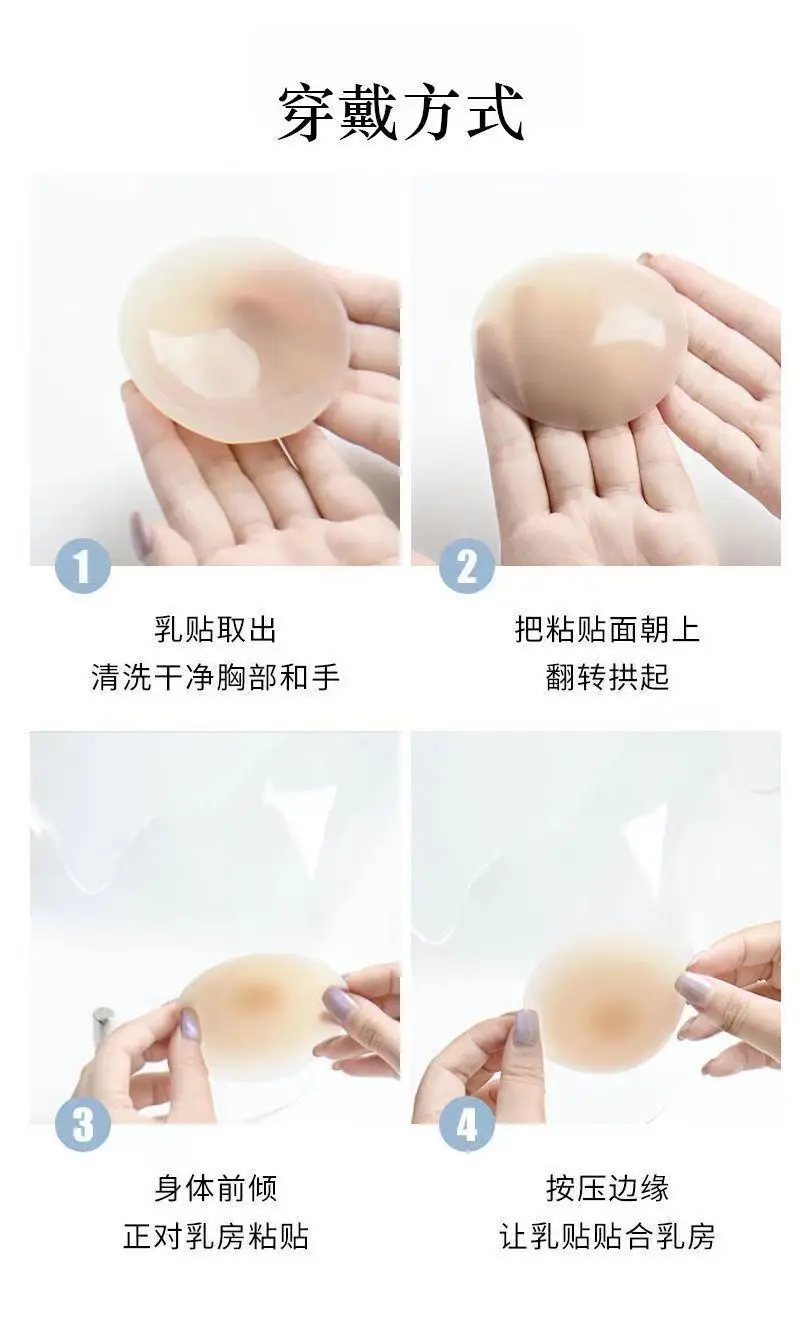 穿戴方式

1

乳贴取出
清洗干净胸部和手

2

把粘贴面朝上
翻转拱起

3

身体前倾
正对乳房粘贴

4

按压边缘
让乳贴贴合乳房