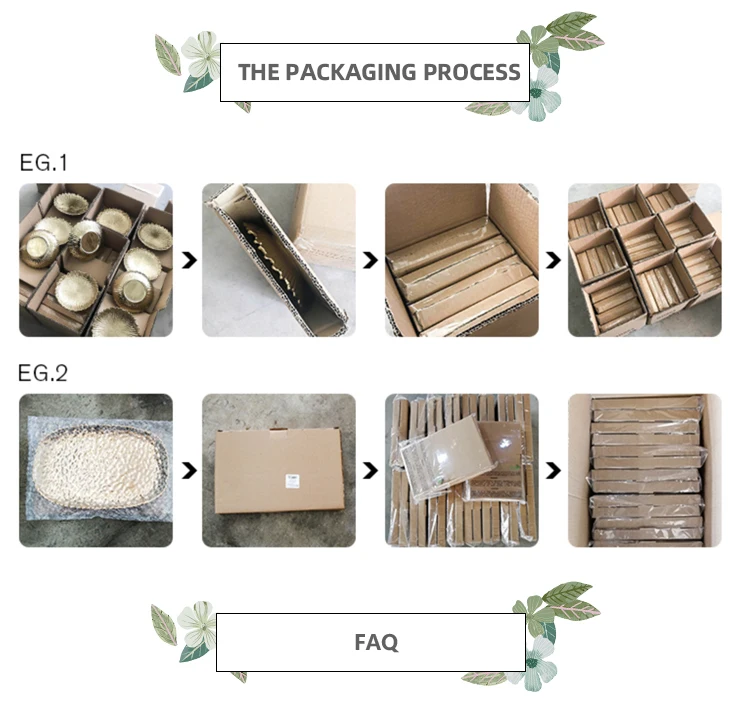 THE PACKAGING PROCESS

EG.1

EG.2

FAQ