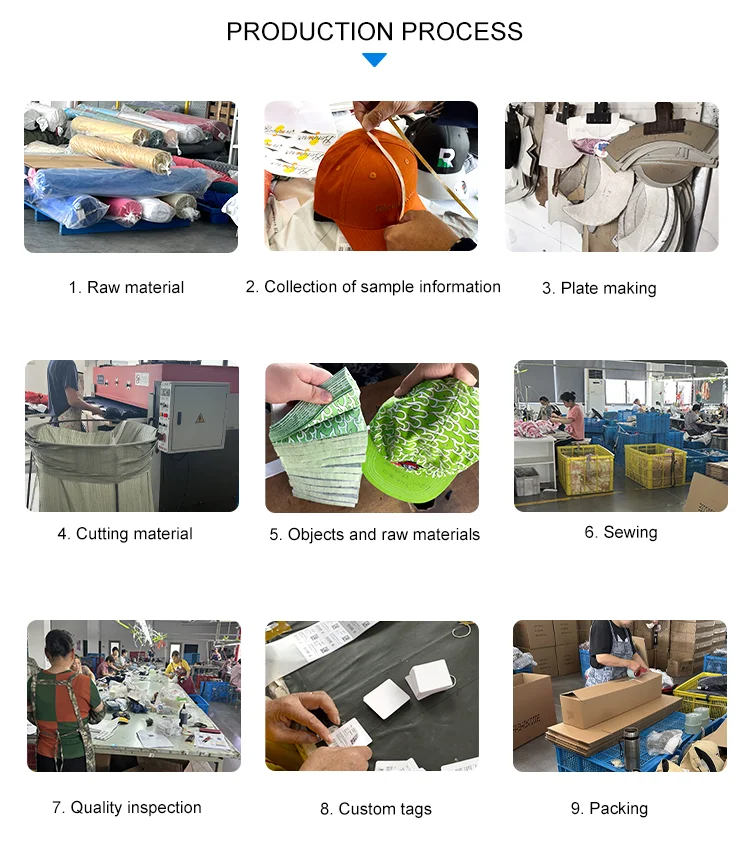 PRODUCTION PROCESS

1. Raw material

2. Collection of sample information

3. Plate making

4. Cutting material

5. Objects and raw materials

6. Sewing

7. Quality inspection

8. Custom tags

9. Packing