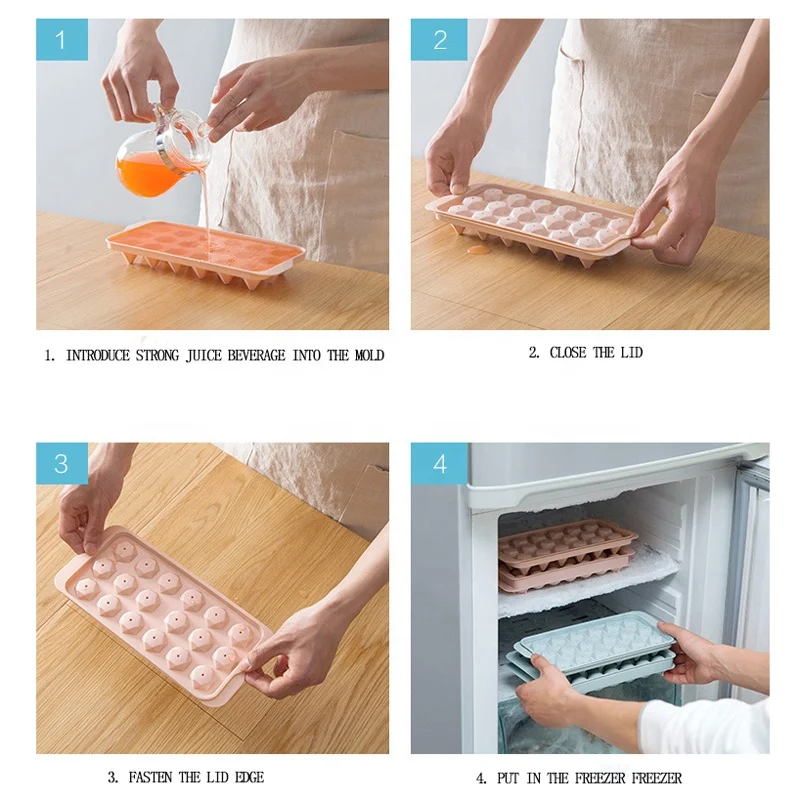 1

1. INTRODUCE STRONG JUICE BEVERAGE INTO THE MOLD

2

2. CLOSE THE LID

3

3. FASTEN THE LID EDGE

4

4. PUT IN THE FREEZER FREEZER