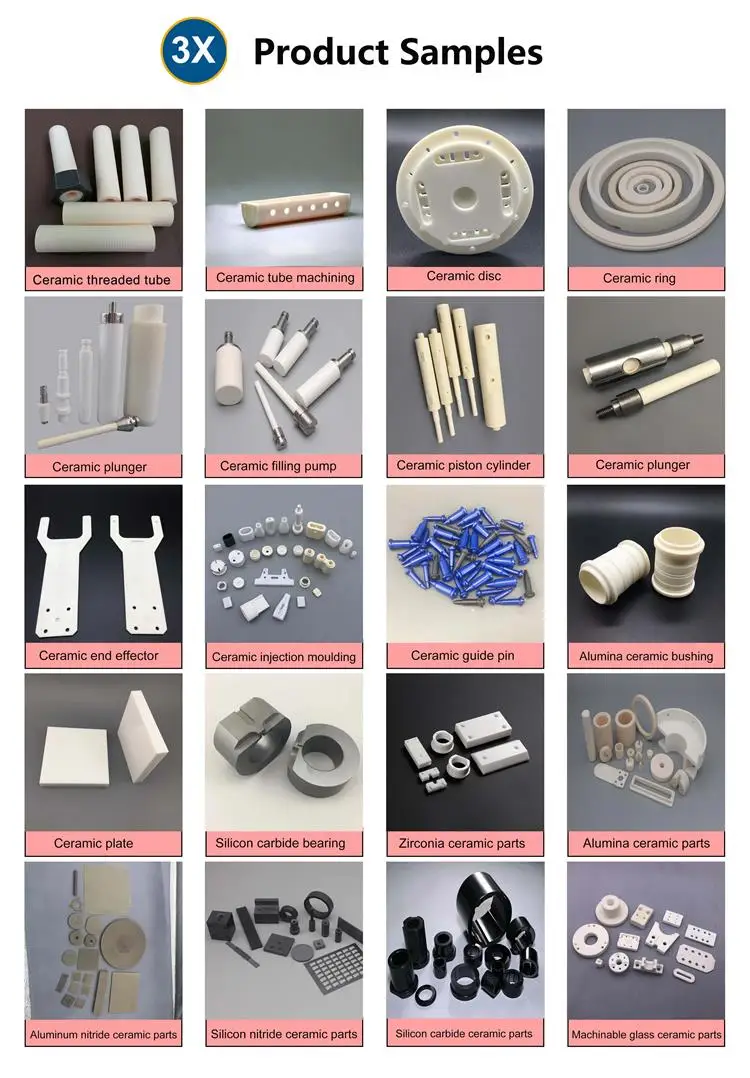 3X Product Samples

Ceramic threaded tube

Ceramic tube machining

Ceramic disc

Ceramic ring

Ceramic plunger

Ceramic filling pump

Ceramic piston cylinder

Ceramic plunger

Ceramic end effector

Ceramic injection moulding

Ceramic guide pin

Alumina ceramic bushing

Ceramic plate

Silicon carbide bearing

Zirconia ceramic parts

Alumina ceramic parts

Aluminum nitride ceramic parts

Silicon nitride ceramic parts

Silicon carbide ceramic parts

Machinable glass ceramic parts