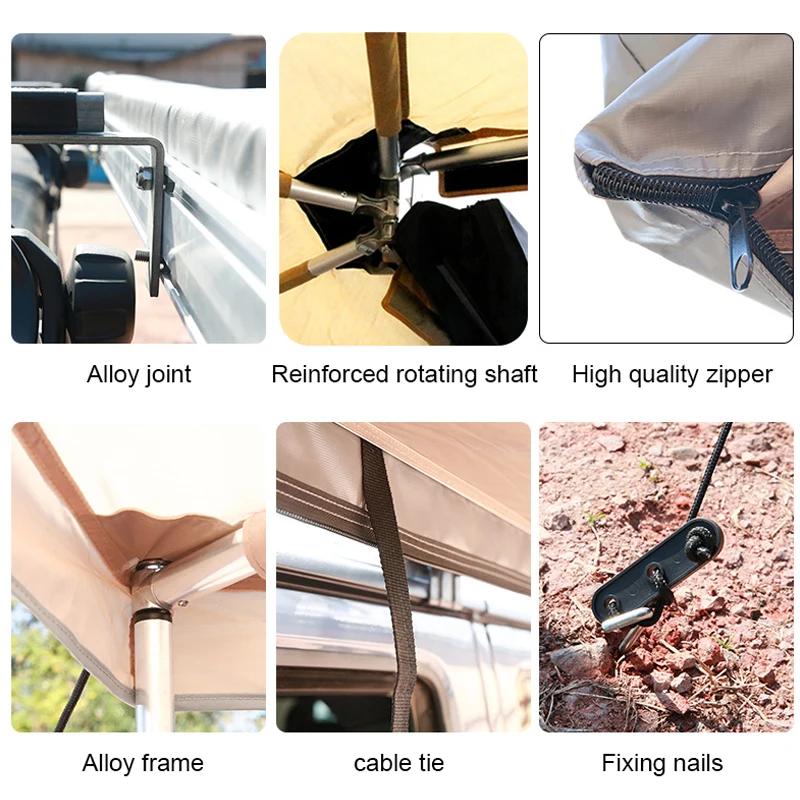 Alloy joint

Reinforced rotating shaft

High quality zipper

Alloy frame

cable tie

Fixing nails