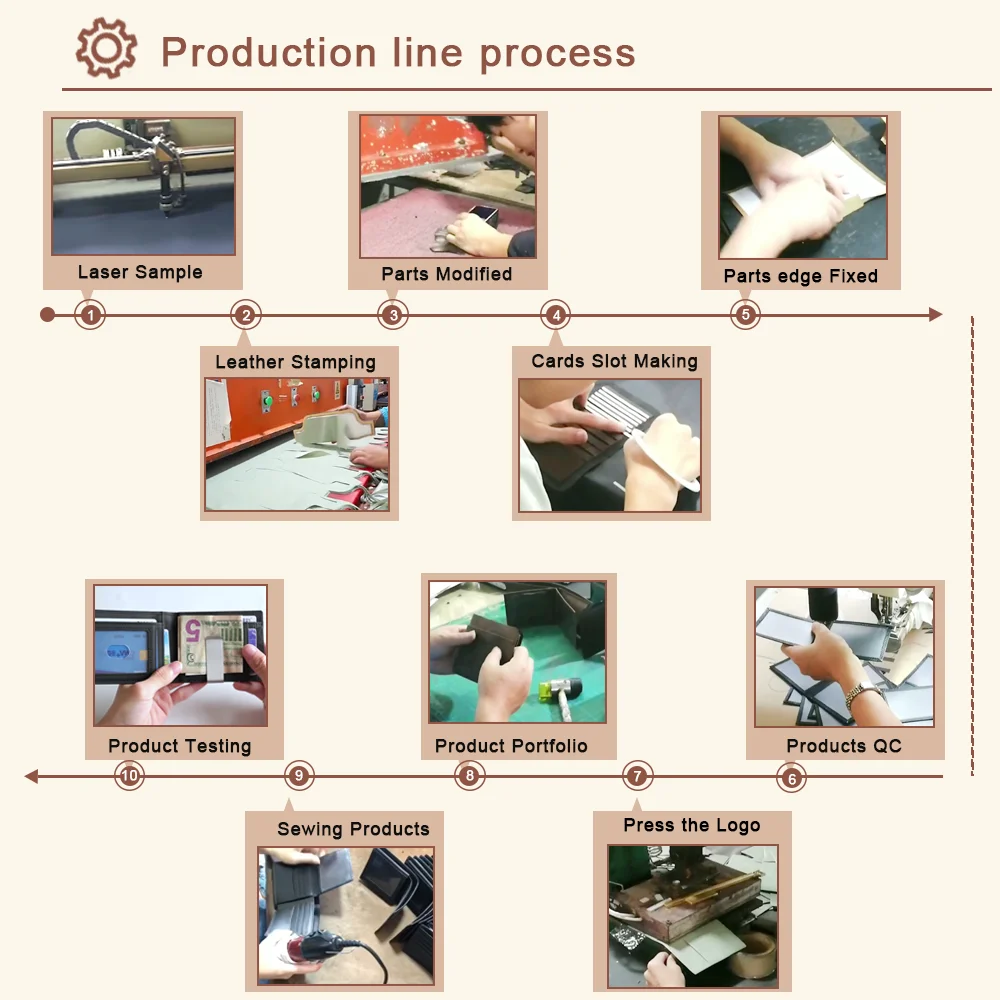 Production line process

Laser Sample

Parts Modified

Parts edge Fixed

1 2 3 4 5

Leather Stamping

Cards Slot Making

Product Testing

Product Portfolio

Products QC

10 9 8 7 6

Sewing Products

Press the Logo