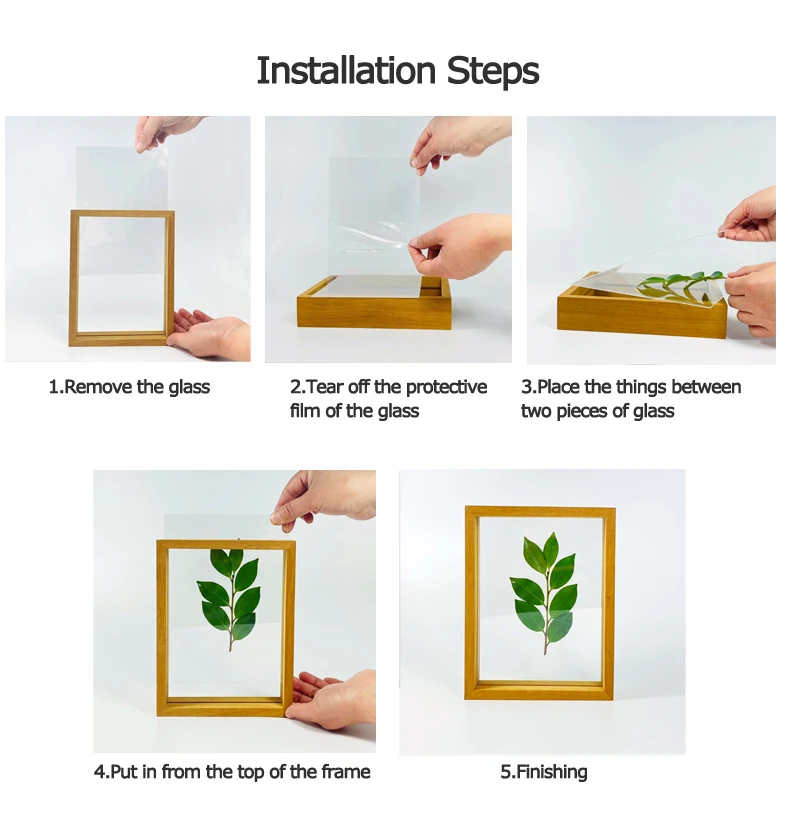 Installation Steps

1.Remove the glass

2.Tear off the protective film of the glass

3.Place the things between two pieces of glass

4.Put in from the top of the frame

5.Finishing