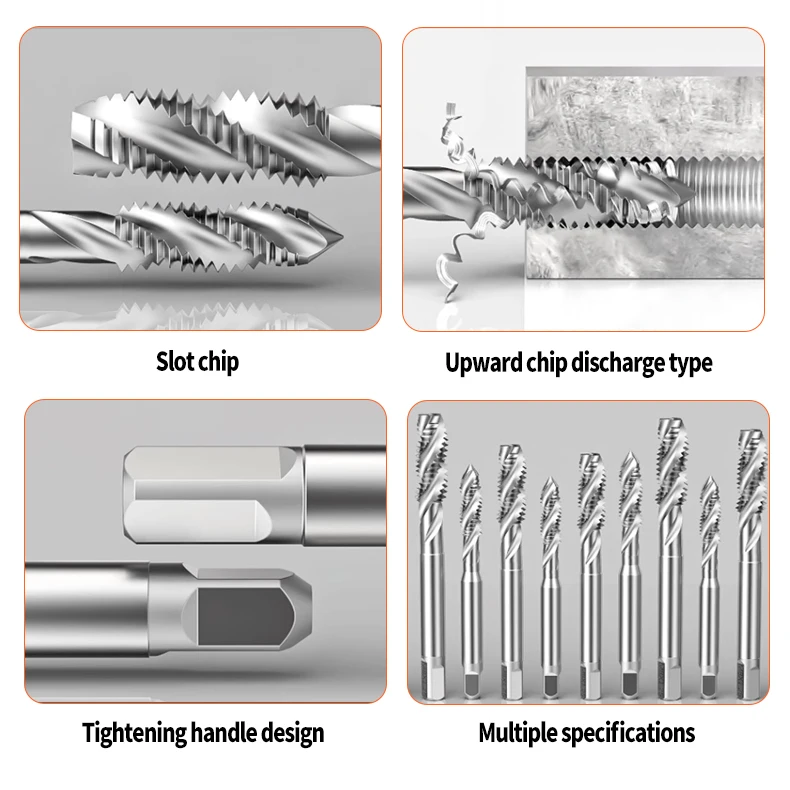 Slot chip

Upward chip discharge type

Tightening handle design

Multiple specifications