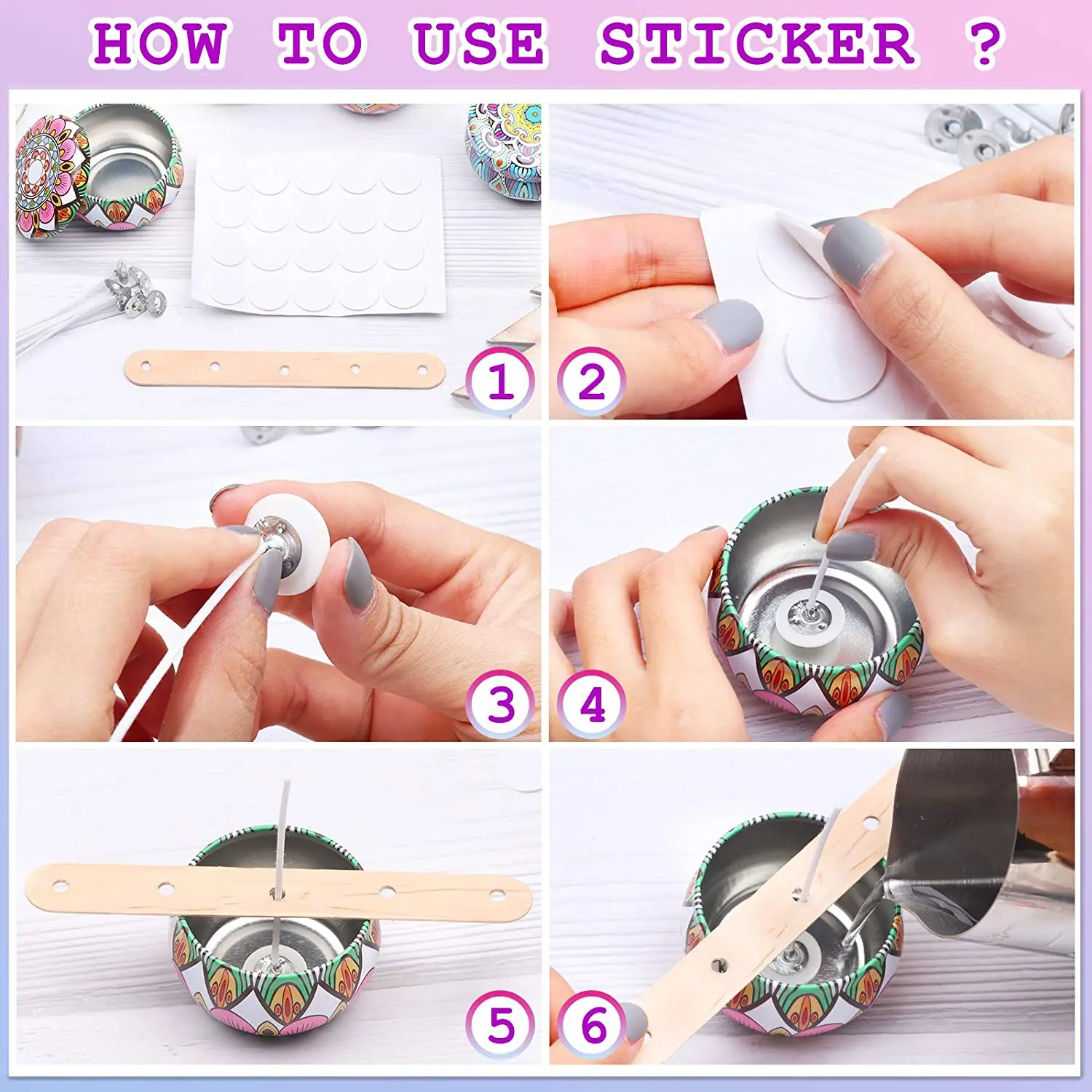 HOW TO USE STICKER ?

1

2

3

4

5

6