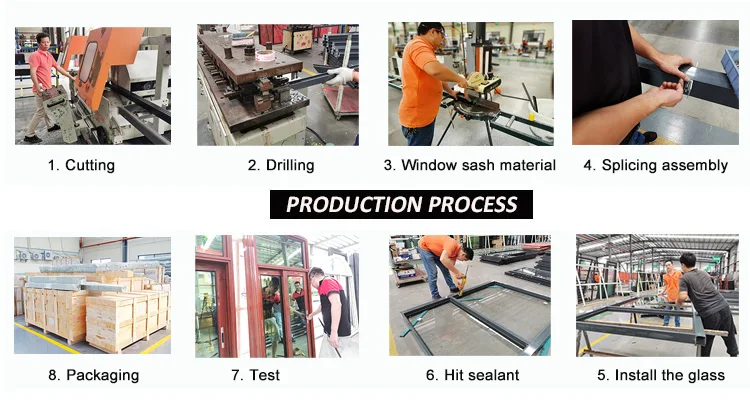 1. Cutting

2. Drilling

3. Window sash material

4. Splicing assembly

PRODUCTION PROCESS

8. Packaging

7. Test

6. Hit sealant

5. Install the glass