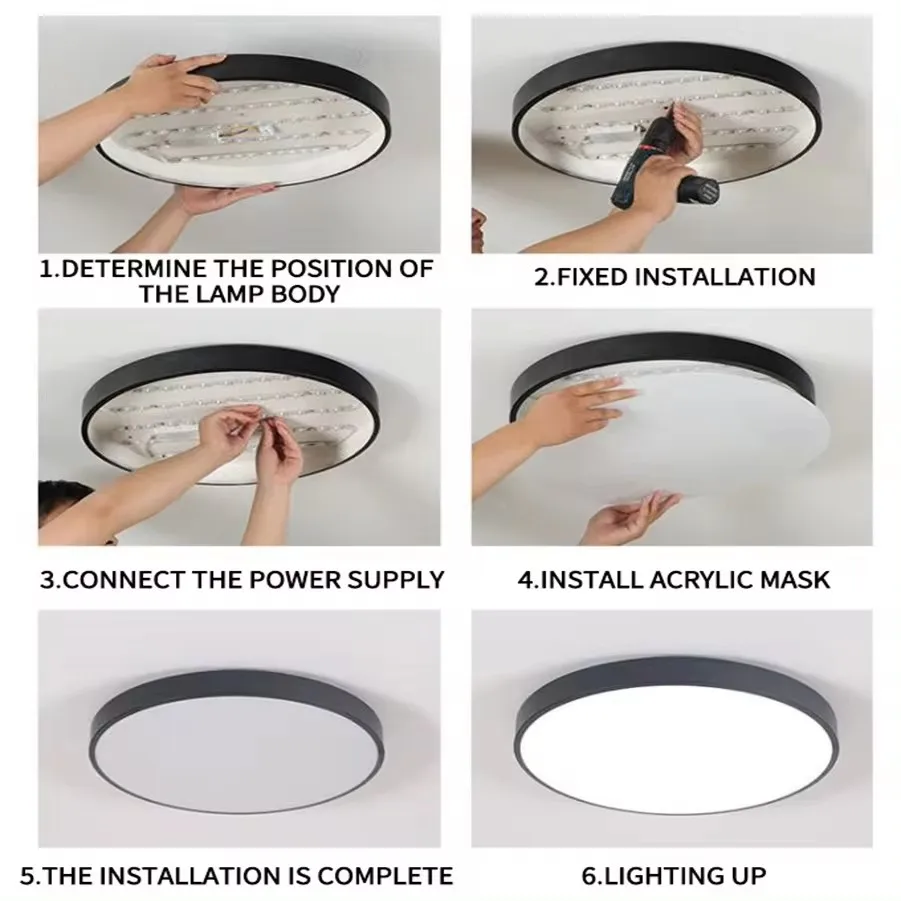 1.DETERMINE THE POSITION OF THE LAMP BODY

2.FIXED INSTALLATION

3.CONNECT THE POWER SUPPLY

4.INSTALL ACRYLIC MASK

5.THE INSTALLATION IS COMPLETE

6.LIGHTING UP