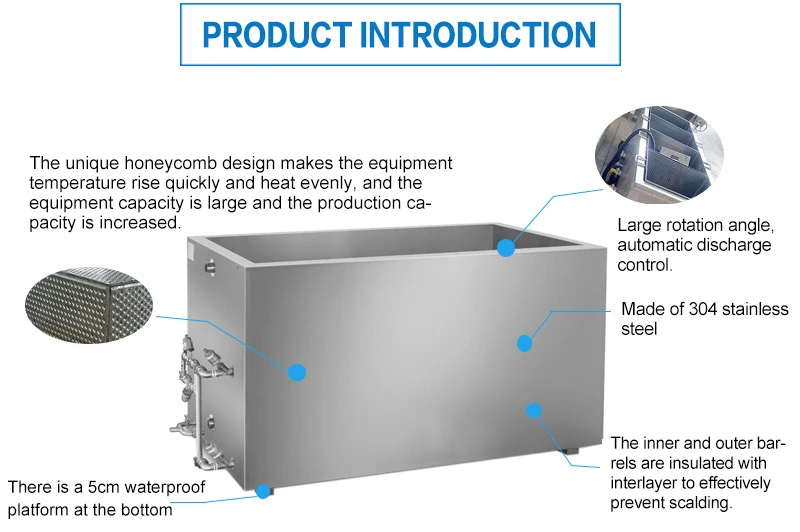 PRODUCT INTRODUCTION

The unique honeycomb design makes the equipment temperature rise quickly and heat evenly, and the equipment capacity is large and the production capacity is increased.

Large rotation angle, automatic discharge control.

Made of 304 stainless steel

The inner and outer barrels are insulated with interlayer to effectively prevent scalding.

There is a 5cm waterproof platform at the bottom