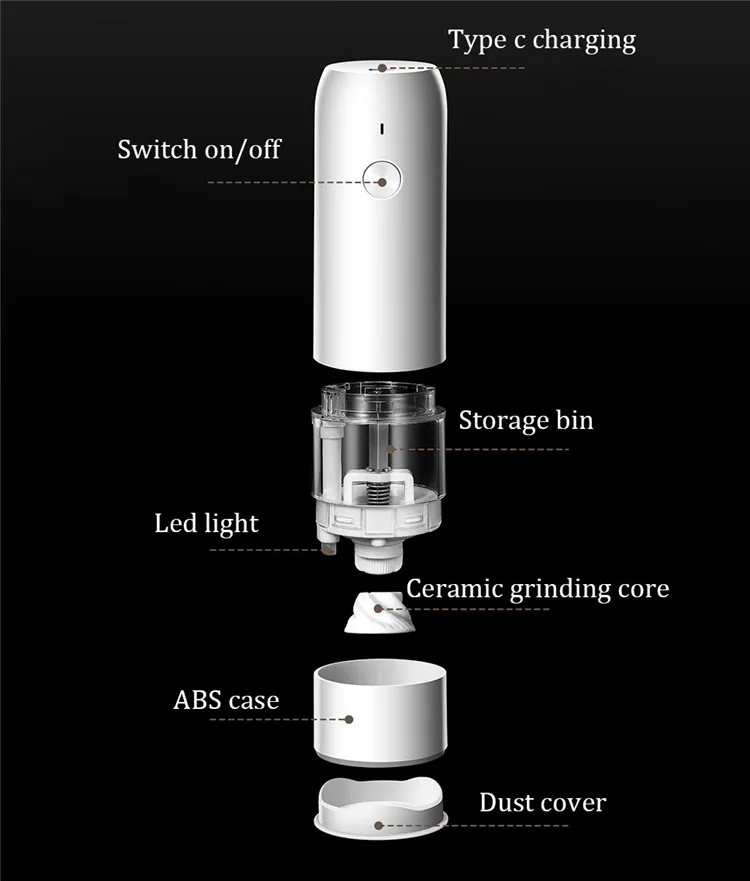 Type c charging

Switch on/off

Storage bin

Led light

Ceramic grinding core

ABS case

Dust cover