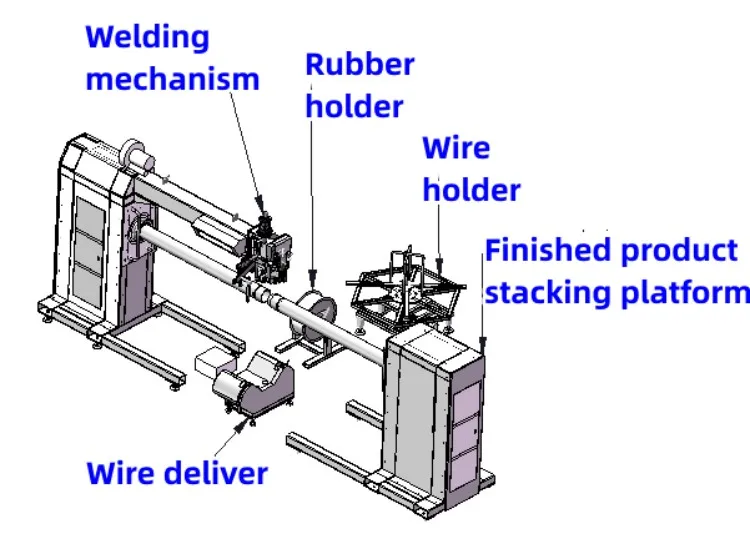 Welding mechanism

Rubber holder

Wire holder

Finished product stacking platform

Wire deliver