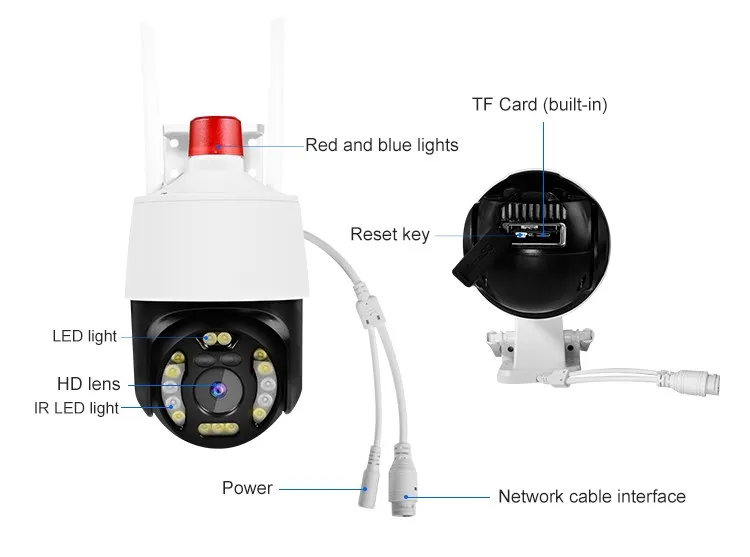 TF Card (built-in)

Red and blue lights

Reset key

LED light

HD lens

IR LED light

Power

Network cable interface