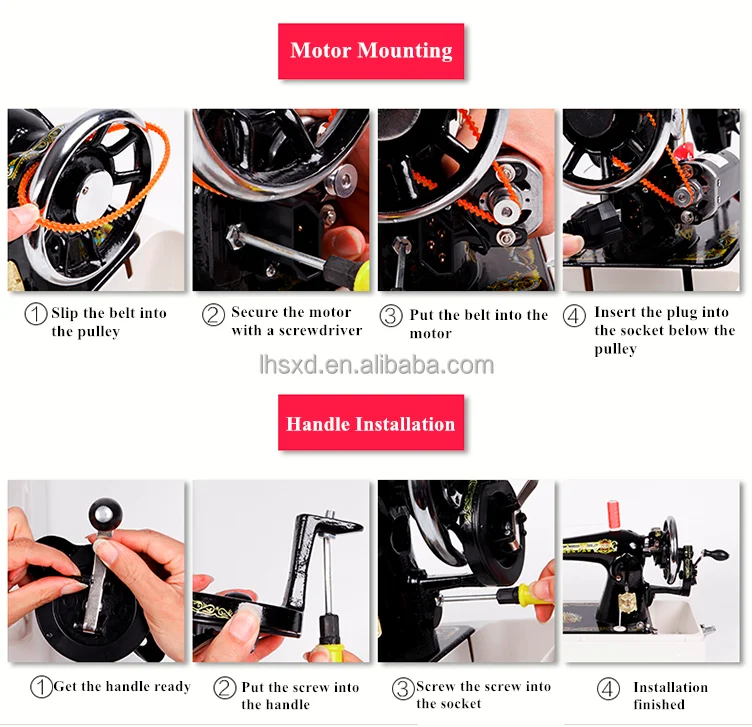 Motor Mounting

① Slip the belt into the pulley

② Secure the motor with a screwdriver

③ Put the belt into the motor

④ Insert the plug into the socket below the pulley

lhsxd.en.alibaba.com

Handle Installation

① Get the handle ready

② Put the screw into the handle

③ Screw the screw into the socket

④ Installation finished