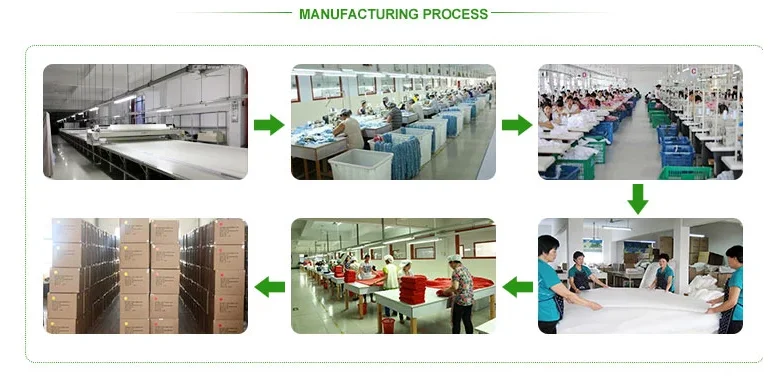 MANUFACTURING PROCESS