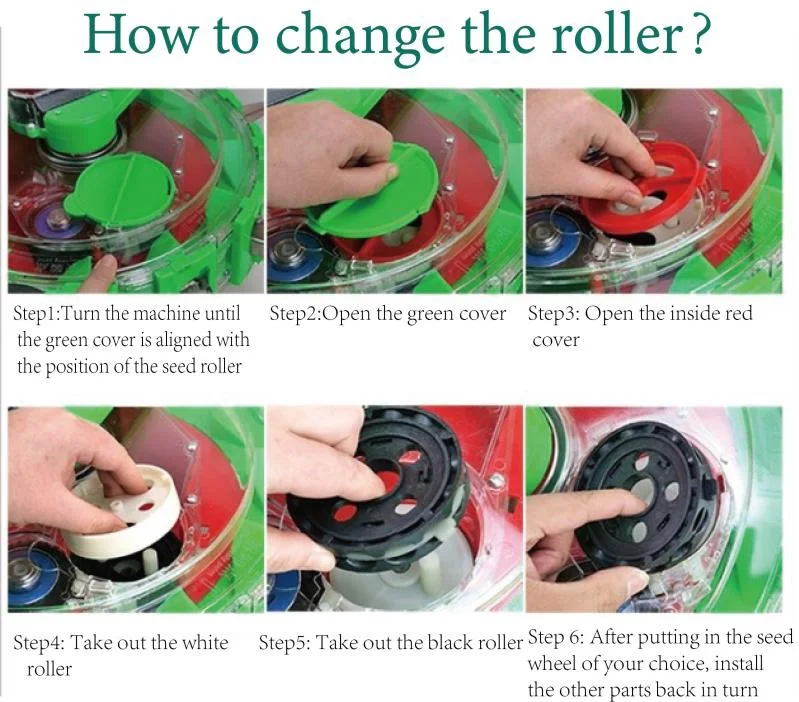 How to change the roller?

Step1:Turn the machine until the green cover is aligned with the position of the seed roller

Step2:Open the green cover

Step3: Open the inside red cover

Step4: Take out the white roller

Step5: Take out the black roller

Step 6: After putting in the seed wheel of your choice, install the other parts back in turn