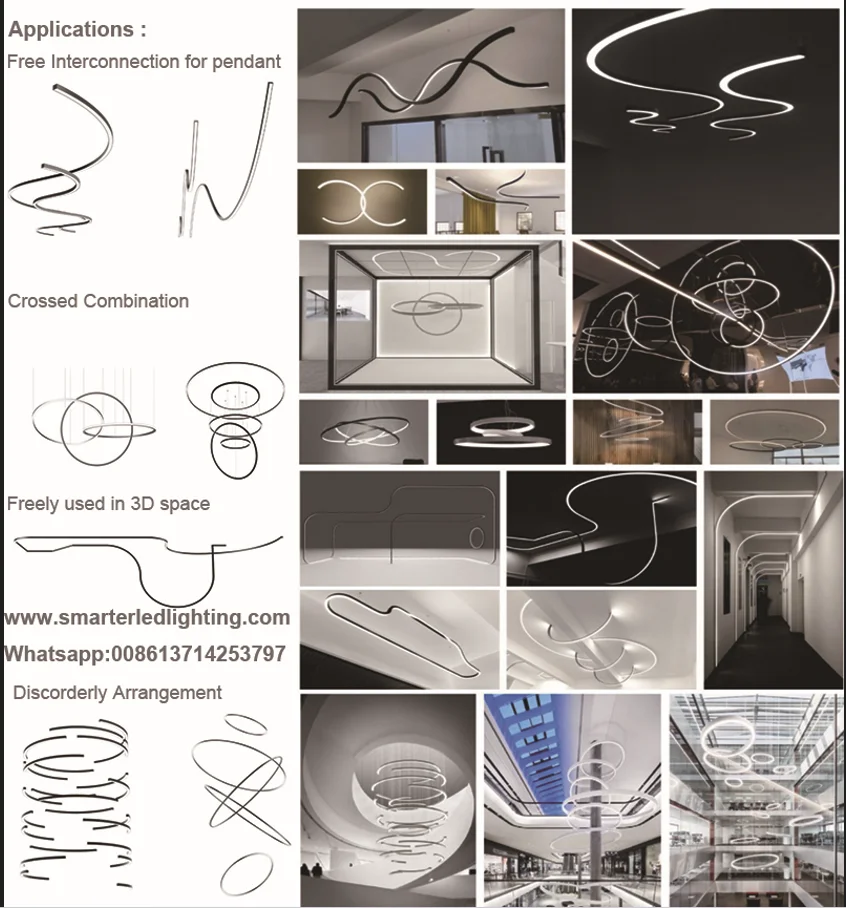 Applications :
Free Interconnection for pendant

Crossed Combination

Freely used in 3D space

www.smarterledlighting.com
Whatsapp:008613714253797

Discorderly Arrangement