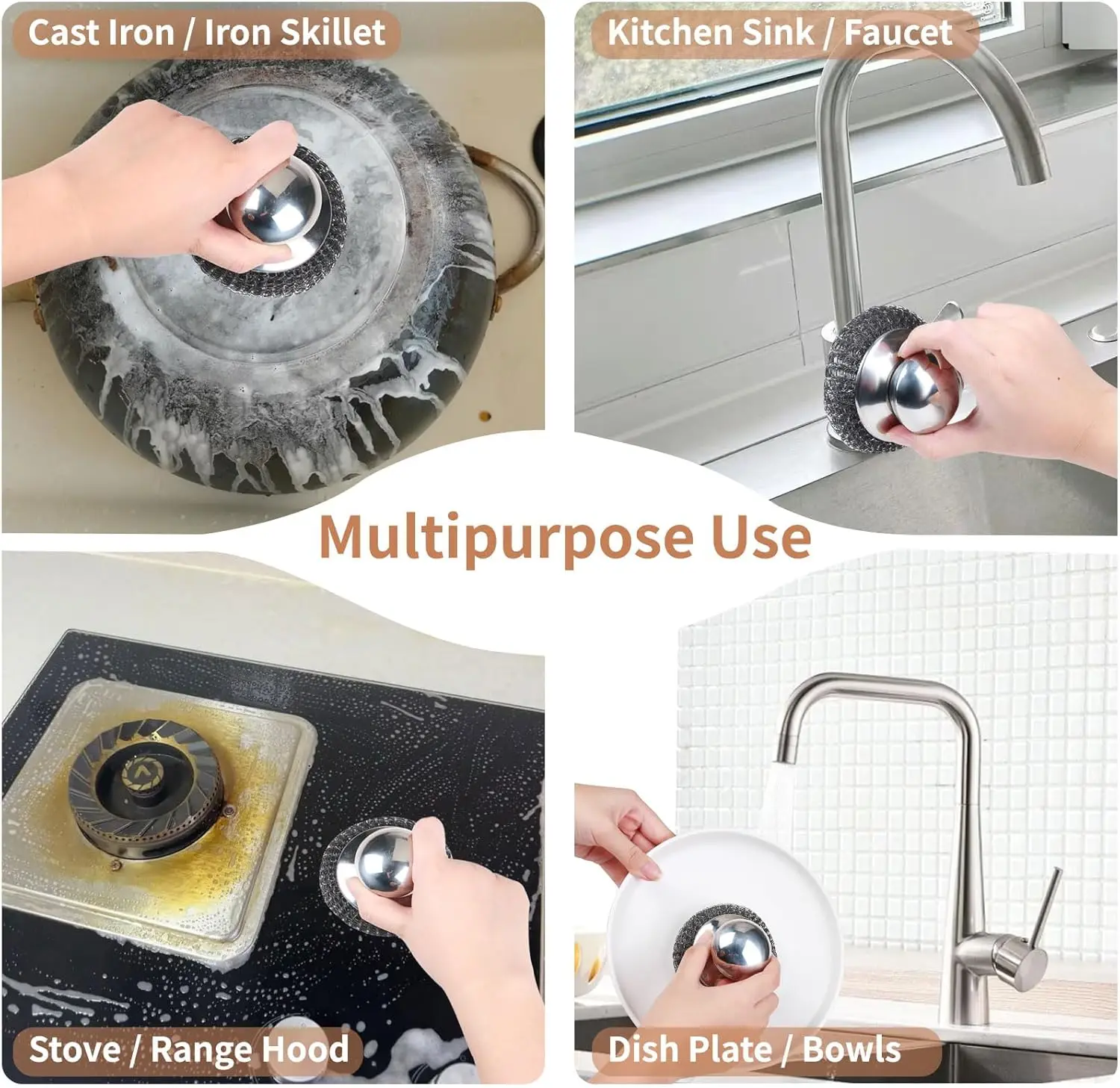 Cast Iron / Iron Skillet

Kitchen Sink / Faucet

Multipurpose Use

Stove / Range Hood

Dish Plate / Bowls