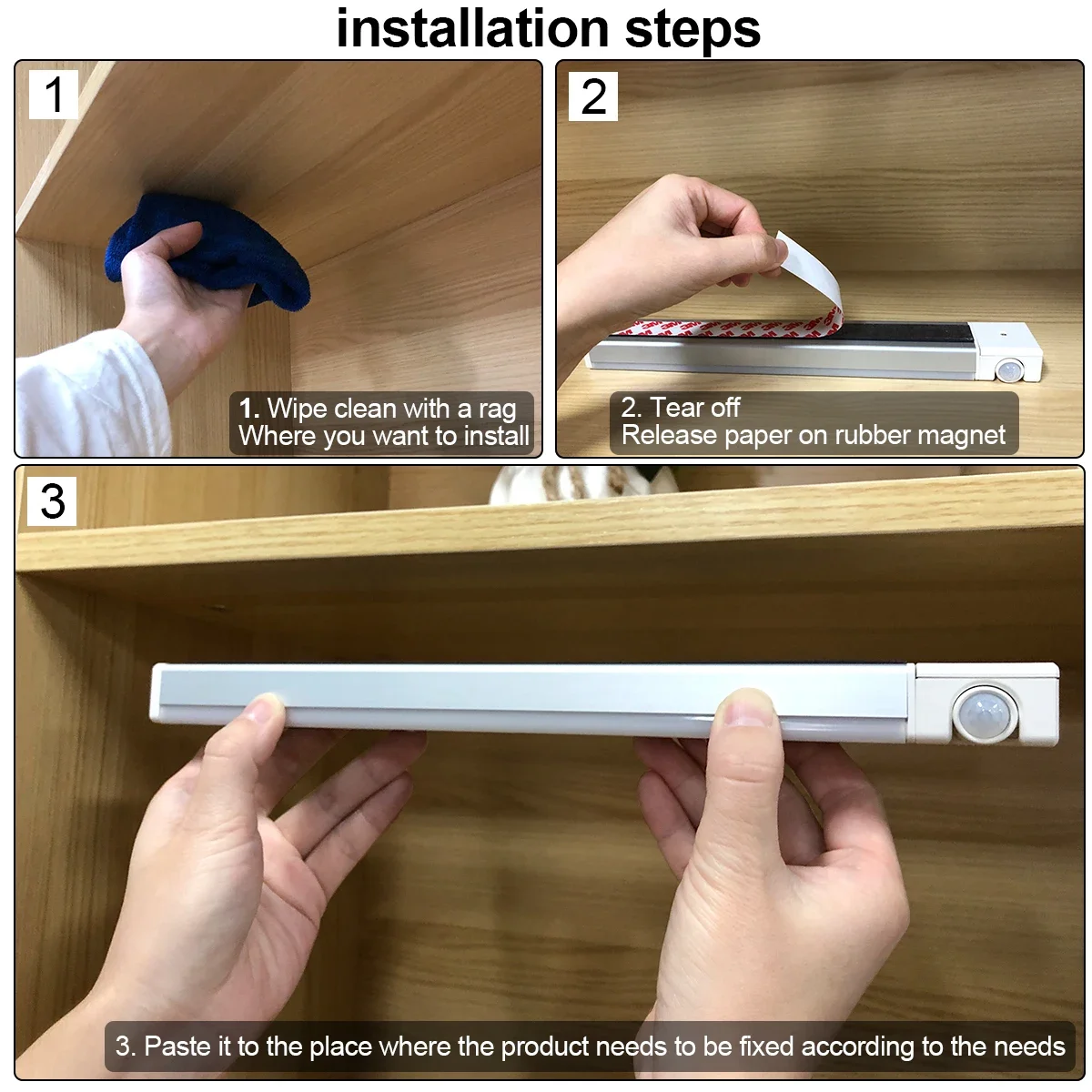 installation steps

1

1. Wipe clean with a rag
Where you want to install

2

2. Tear off
Release paper on rubber magnet

3

3. Paste it to the place where the product needs to be fixed according to the needs